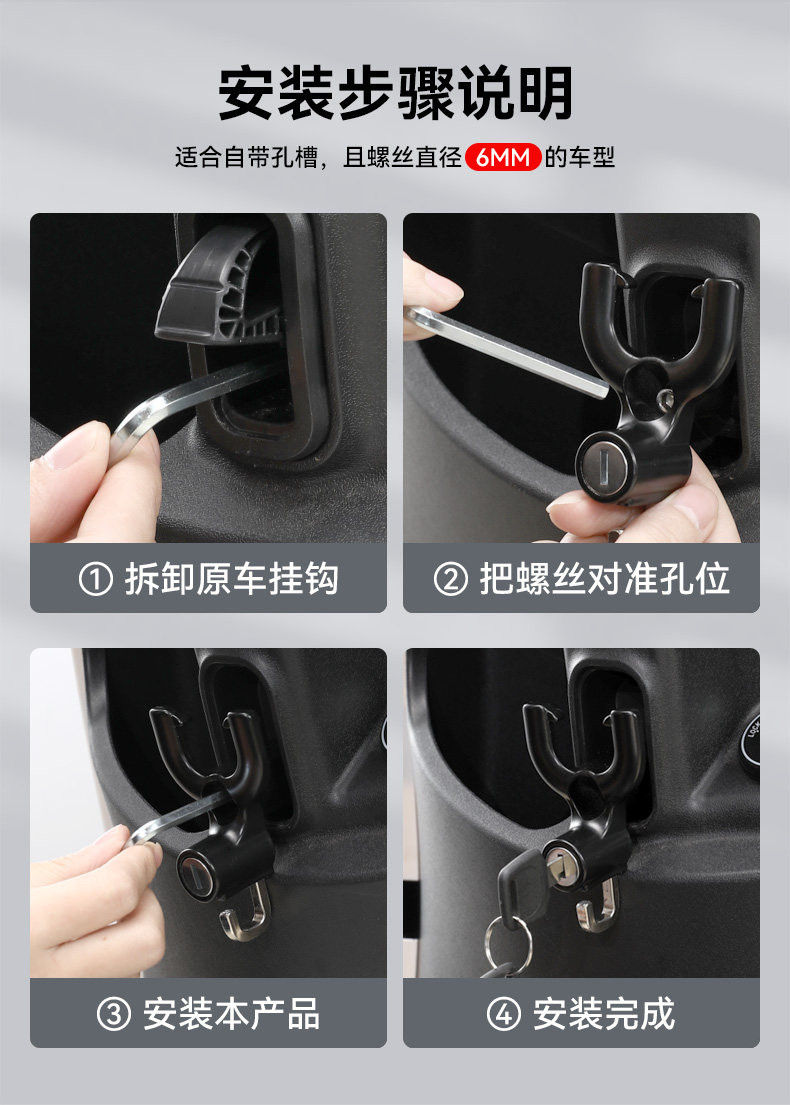 安装步骤说明

适合自带孔槽，且螺丝直径 6MM 的车型

① 拆卸原车挂钩

② 把螺丝对准孔位

③ 安装本产品

④ 安装完成