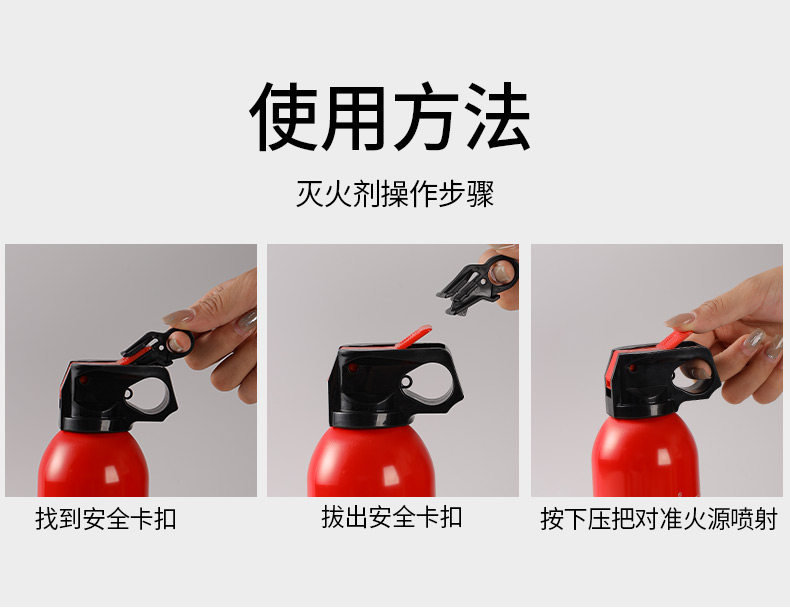 使用方法

灭火剂操作步骤

找到安全卡扣

拔出安全卡扣

按下压把对准火源喷射