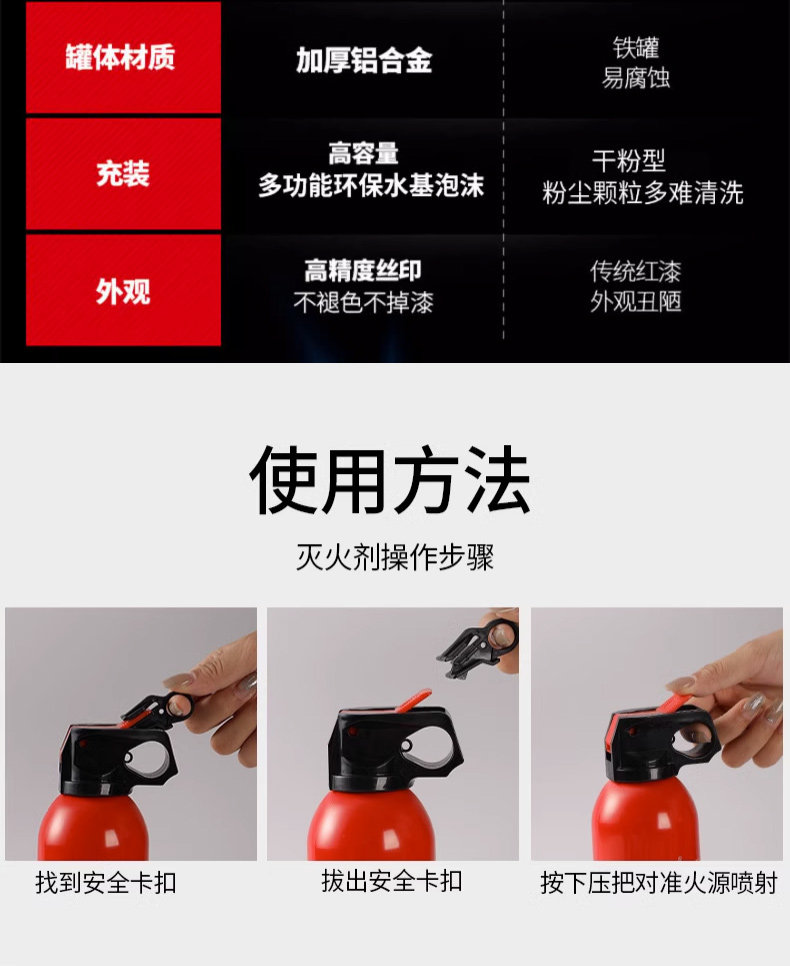 | 罐体材质 | 加厚铝合金 | 铁罐 易腐蚀 |
|---|---|---|
| 充装 | 高容量 多功能环保水基泡沫 | 干粉型 粉尘颗粒多难清洗 |
| 外观 | 高精度丝印 不褪色不掉漆 | 传统红漆 外观丑陋 |

使用方法

灭火剂操作步骤

找到安全卡扣

拔出安全卡扣

按下压把对准火源喷射