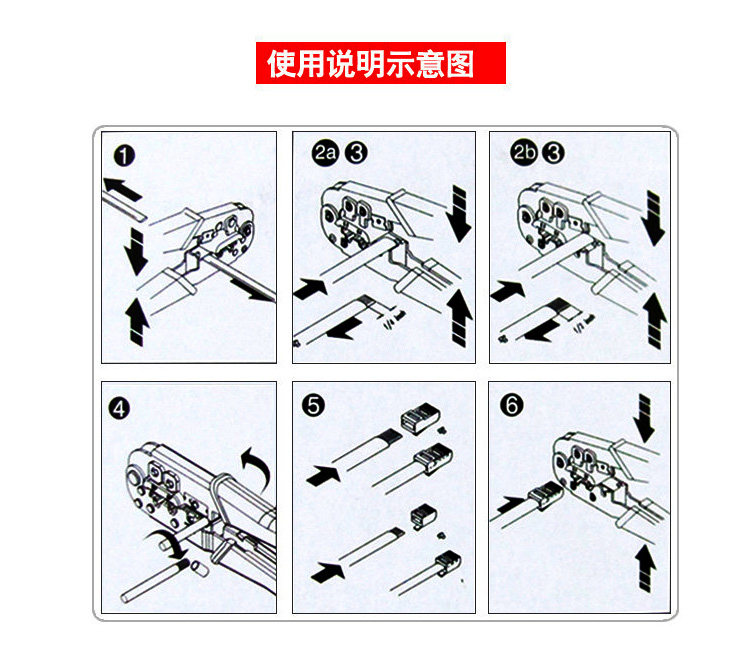 使用说明示意图

1

2a 3

2b 3

4

5

6