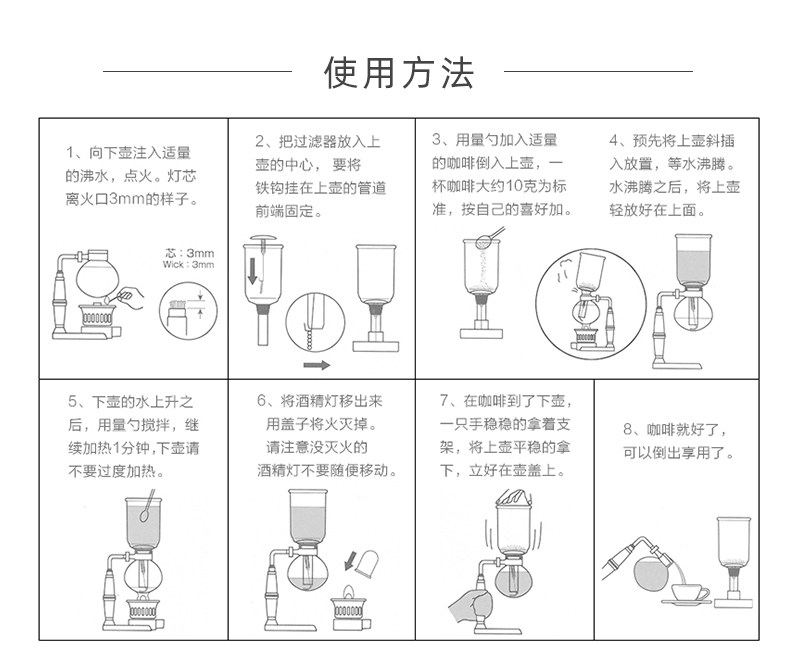 使用方法

1、向下壶注入适量的沸水，点火。灯芯离火口3mm的样子。

芯：3mm
Wick：3mm

2、把过滤器放入上壶的中心，要将铁钩挂在上壶的管道前端固定。

3、用量勺加入适量的咖啡倒入上壶，一杯咖啡大约10克为标准，按自己的喜好加。

4、预先将上壶斜插入放置，等水沸腾。水沸腾之后，将上壶轻放好在上面。

5、下壶的水上升之后，用量勺搅拌，继续加热1分钟，下壶请不要过度加热。

6、将酒精灯移出来用盖子将火灭掉。请注意没灭火的酒精灯不要随便移动。

7、在咖啡到了下壶，一只手稳稳的拿着支架，将上壶平稳的拿下，立好在壶盖上。

8、咖啡就好了，可以倒出享用了。