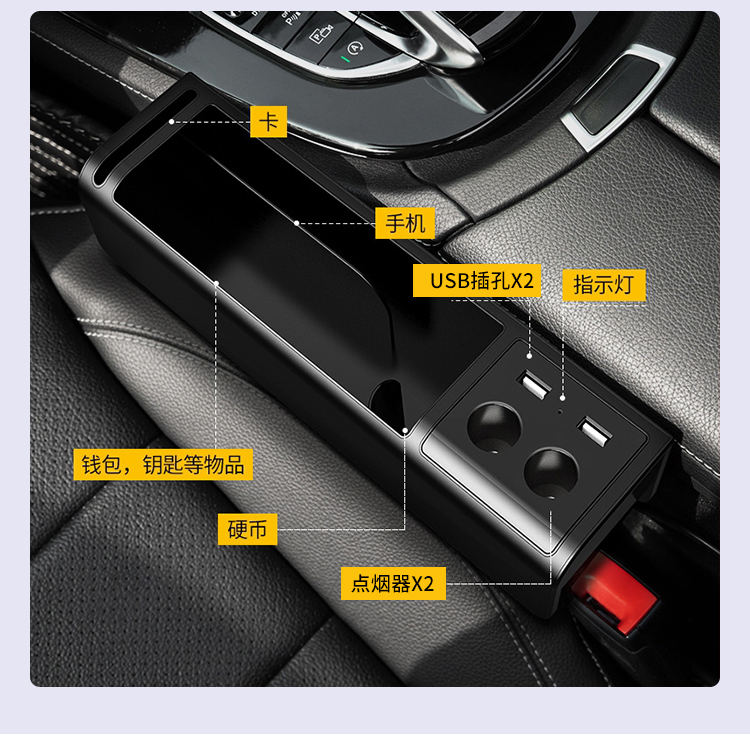 卡

手机

USB插孔X2

指示灯

钱包，钥匙等物品

硬币

点烟器X2