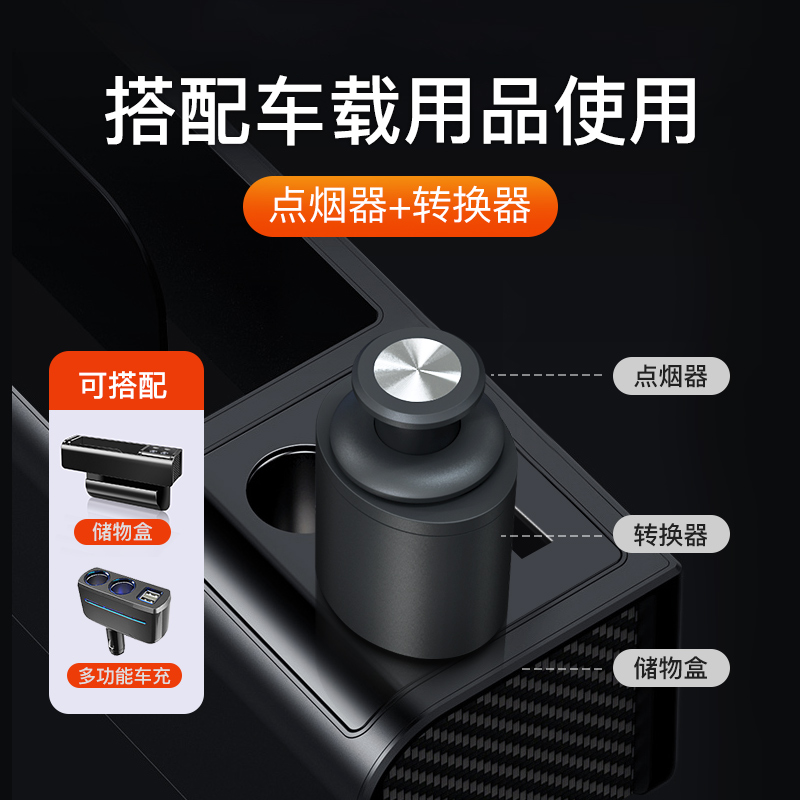 搭配车载用品使用

点烟器+转换器

可搭配

储物盒

多功能车充

点烟器

转换器

储物盒