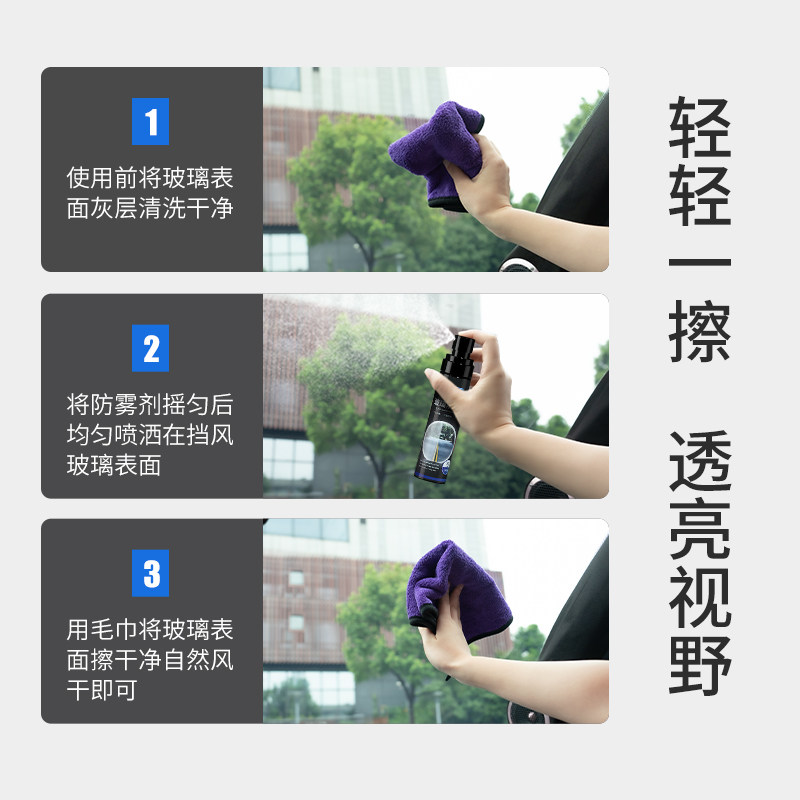 1

使用前将玻璃表面灰层清洗干净

2

将防雾剂摇匀后均匀喷洒在挡风玻璃表面

3

用毛巾将玻璃表面擦干净自然风干即可

轻轻一擦

透亮视野