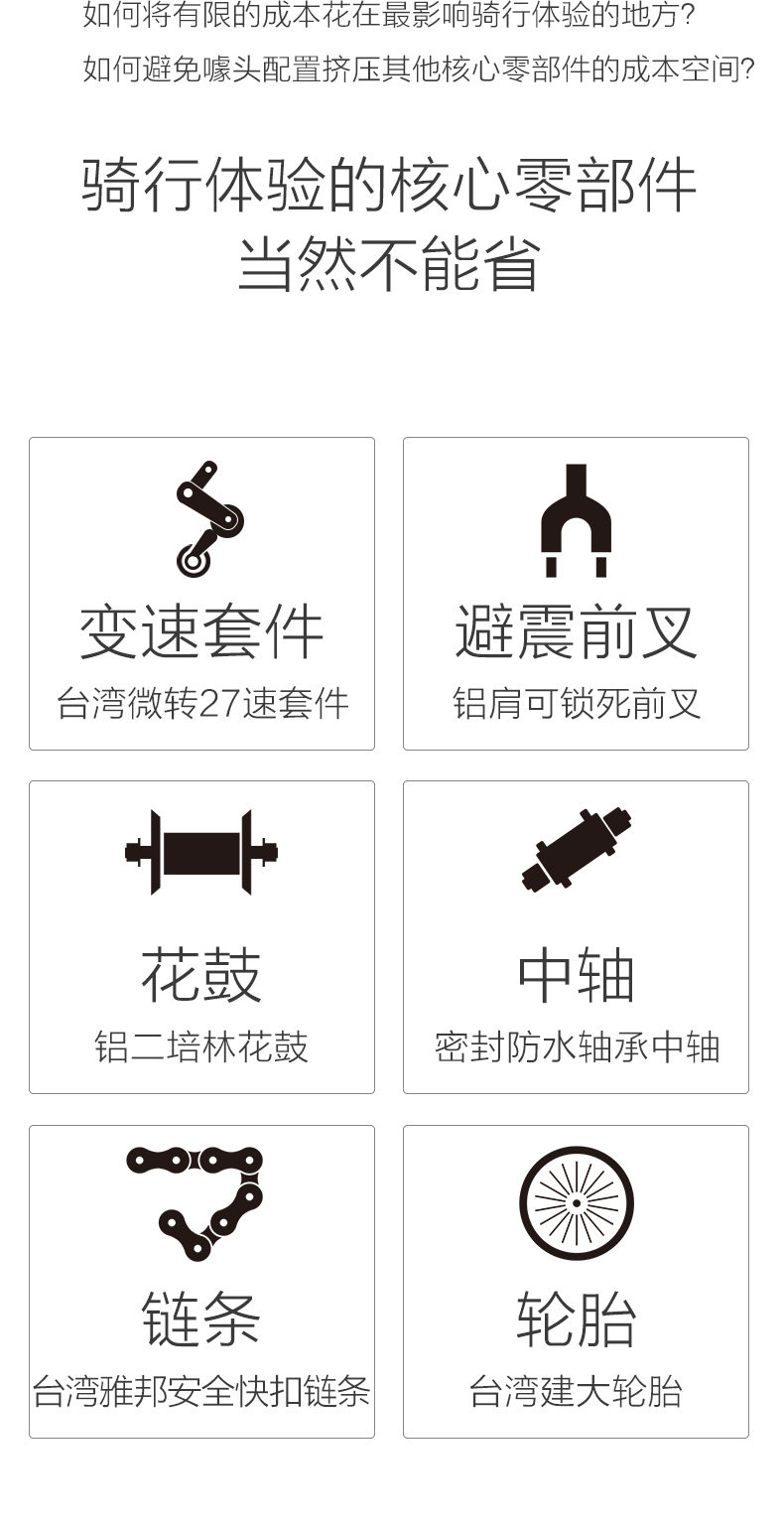 如何将有限的成本花在最影响骑行体验的地方?

如何避免噱头配置挤压其他核心零部件的成本空间?

骑行体验的核心零部件
当然不能省

变速套件
台湾微转27速套件

避震前叉
铝肩可锁死前叉

花鼓
铝二培林花鼓

中轴
密封防水轴承中轴

链条
台湾雅邦安全快扣链条

轮胎
台湾建大轮胎