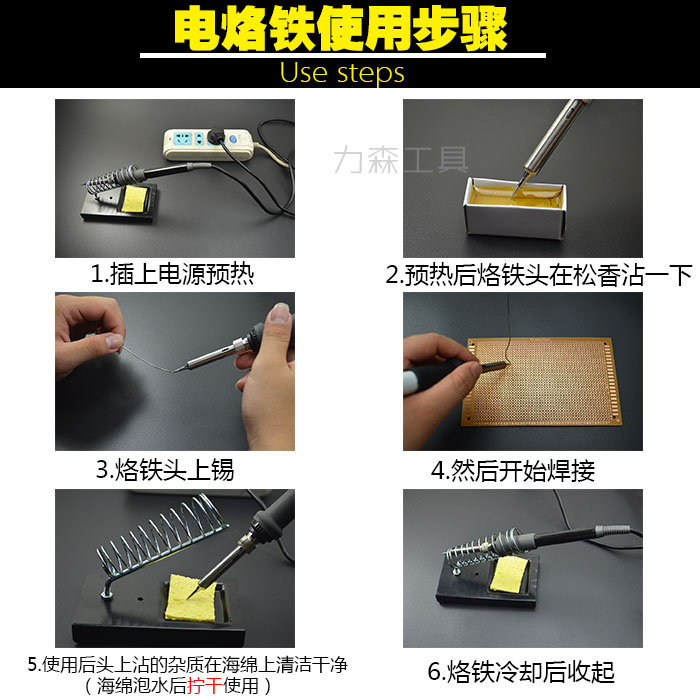 电烙铁使用步骤
Use steps

力森工具

1.插上电源预热

2.预热后烙铁头在松香沾一下

3.烙铁头上锡

4.然后开始焊接

5.使用后头上沾的杂质在海绵上清洁干净
（海绵泡水后拧干使用）

6.烙铁冷却后收起