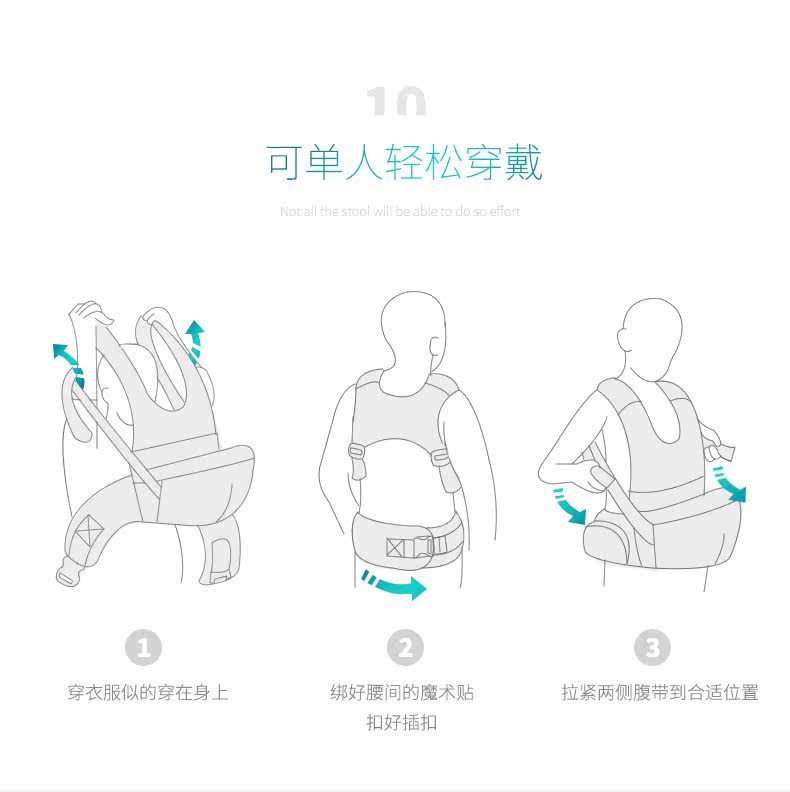 10

可单人轻松穿戴

Not all the stool will be able to do so effort

1
穿衣服似的穿在身上

2
绑好腰间的魔术贴
扣好插扣

3
拉紧两侧腹带到合适位置