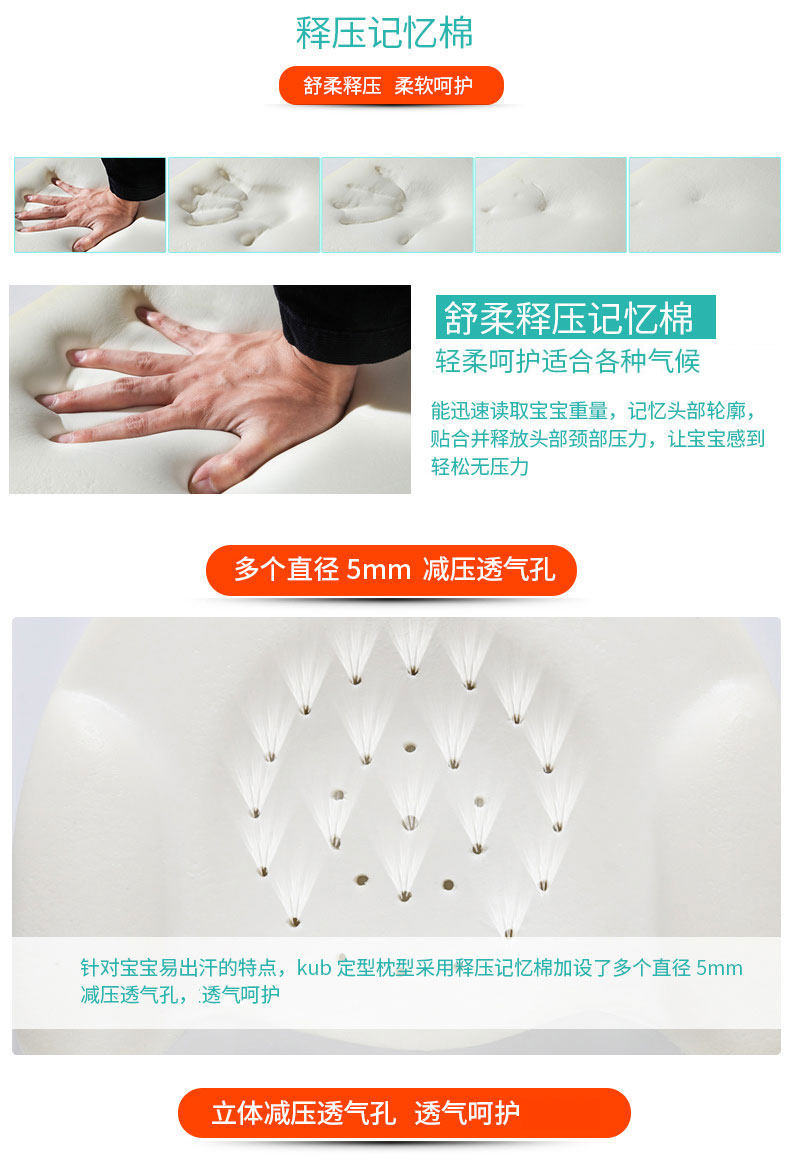 释压记忆棉

舒柔释压 柔软呵护

舒柔释压记忆棉

轻柔呵护适合各种气候

能迅速读取宝宝重量，记忆头部轮廓，贴合并释放头部颈部压力，让宝宝感到轻松无压力

多个直径 5mm 减压透气孔

针对宝宝易出汗的特点，kub 定型枕型采用释压记忆棉加设了多个直径 5mm 减压透气孔，透气呵护

立体减压透气孔 透气呵护