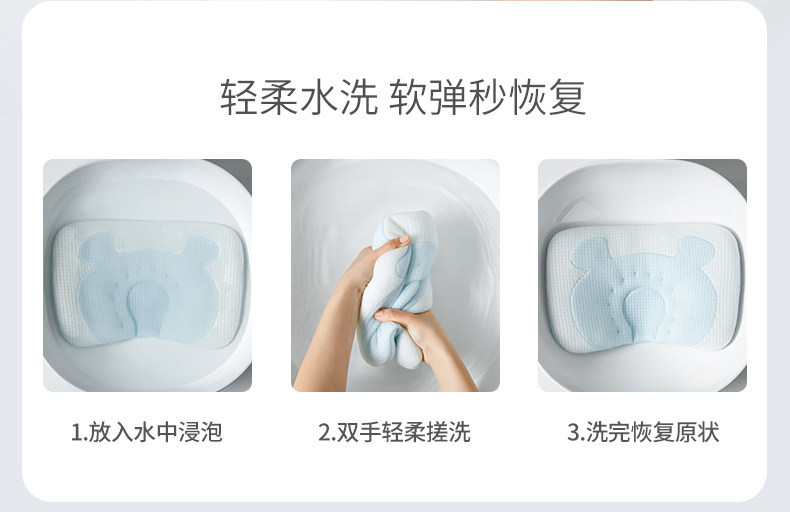 轻柔水洗 软弹秒恢复

1.放入水中浸泡

2.双手轻柔搓洗

3.洗完恢复原状