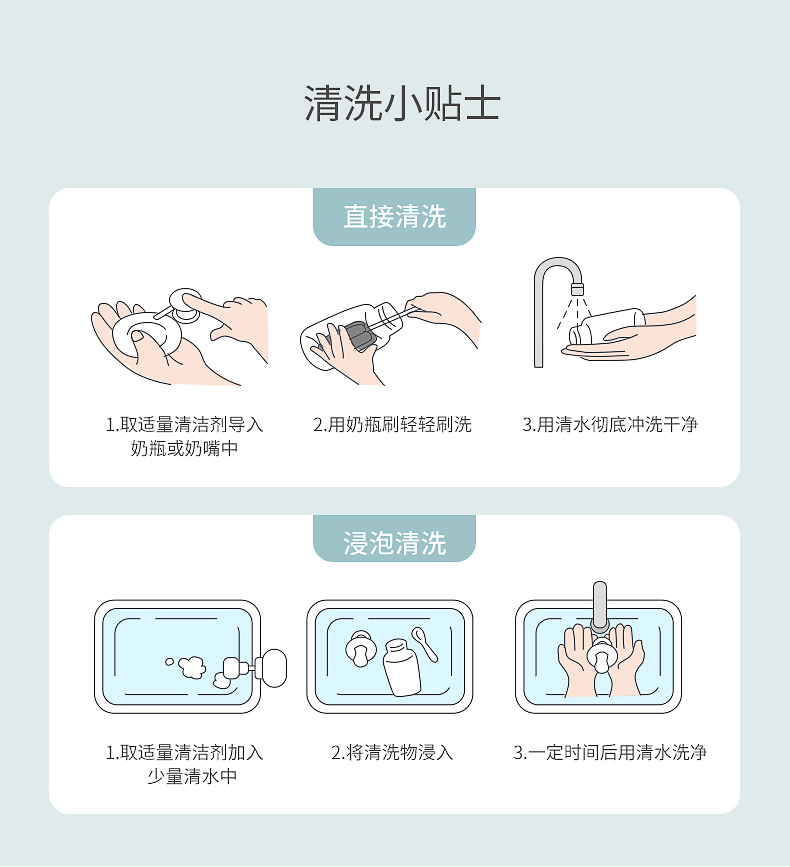 清洗小贴士

直接清洗

1.取适量清洁剂导入奶瓶或奶嘴中

2.用奶瓶刷轻轻刷洗

3.用清水彻底冲洗干净

浸泡清洗

1.取适量清洁剂加入少量清水中

2.将清洗物浸入

3.一定时间后用清水洗净