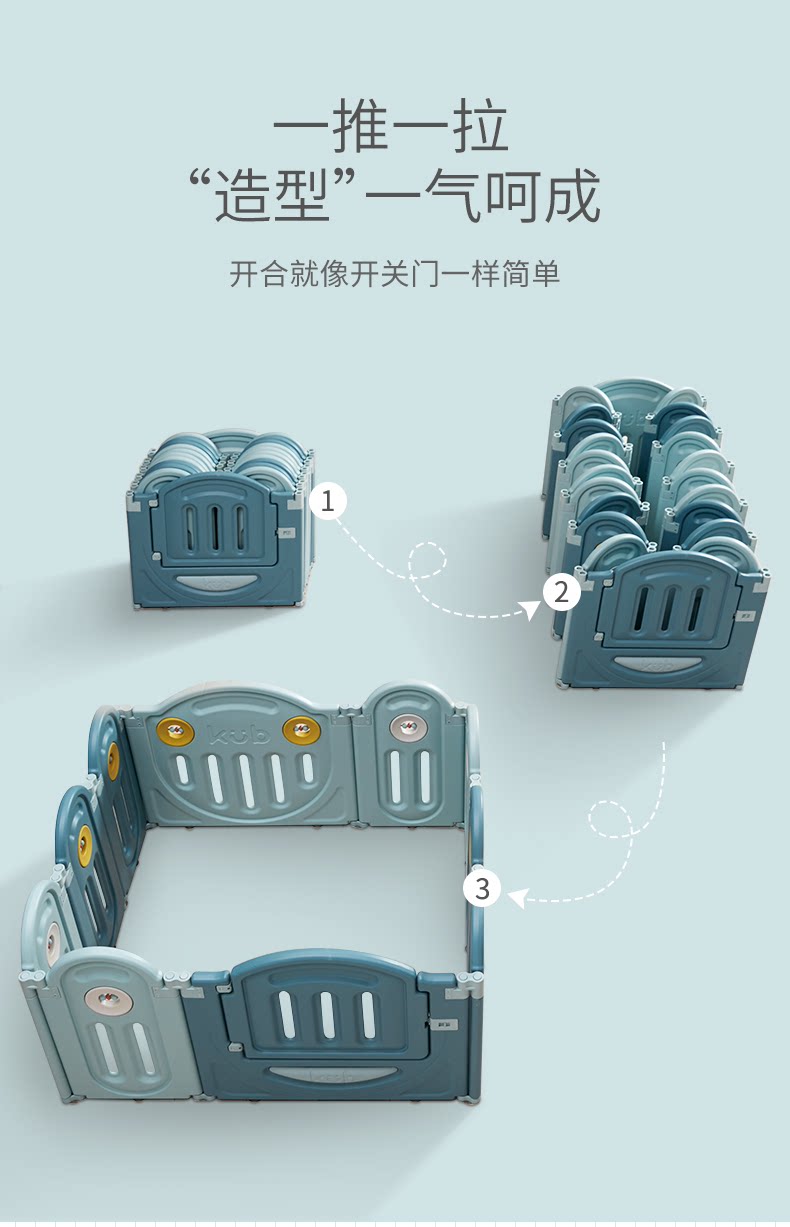 一推一拉
“造型”一气呵成

开合就像开关门一样简单

1

2

kub

3