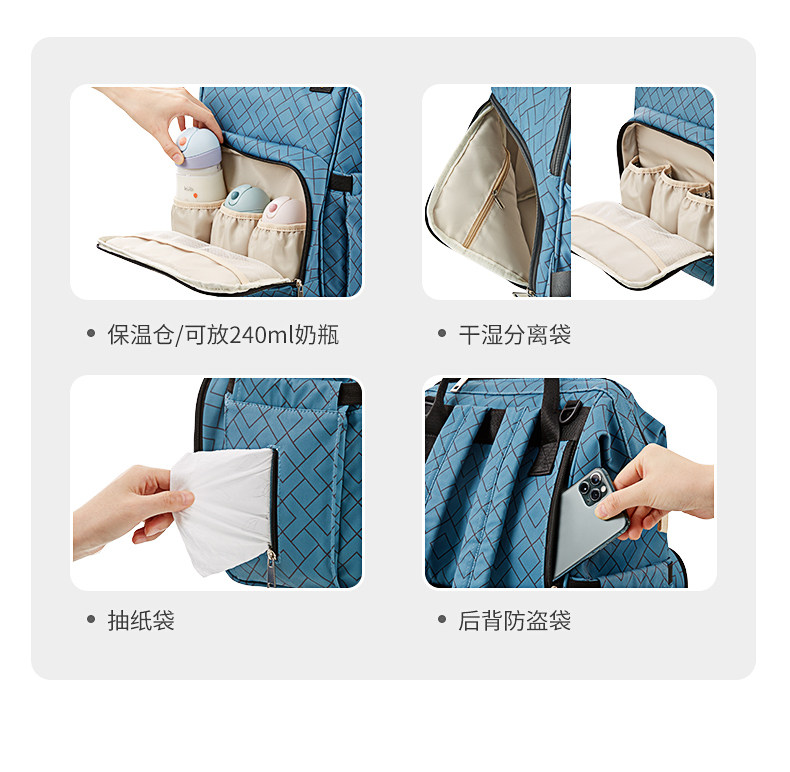 • 保温仓/可放240ml奶瓶

• 干湿分离袋

• 抽纸袋

• 后背防盗袋