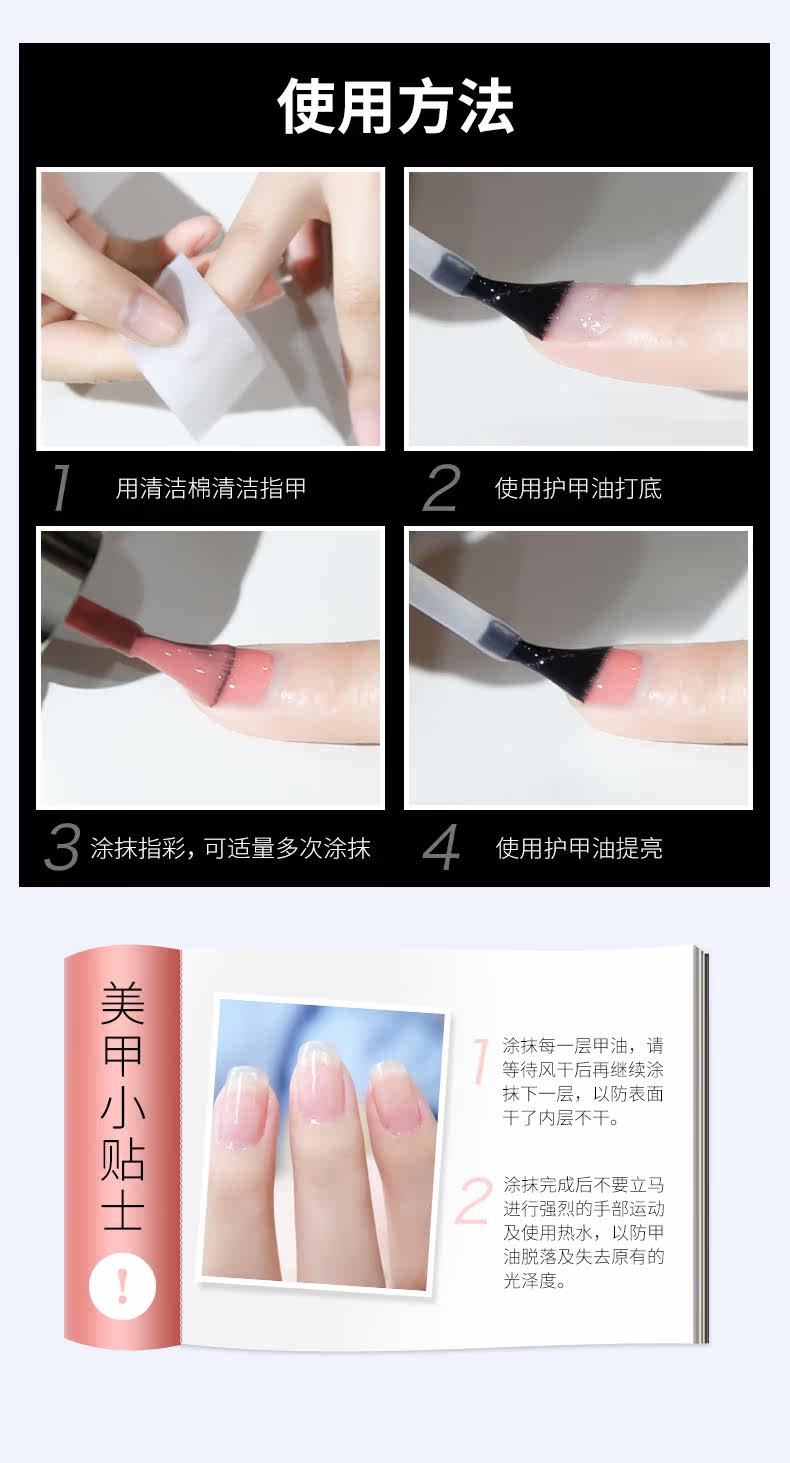 使用方法

1 用清洁棉清洁指甲

2 使用护甲油打底

3 涂抹指彩，可适量多次涂抹

4 使用护甲油提亮

美甲小贴士

!

1 涂抹每一层甲油，请等待风干后再继续涂抹下一层，以防表面干了内层不干。

2 涂抹完成后不要立马进行强烈的手部运动及使用热水，以防甲油脱落及失去原有的光泽度。