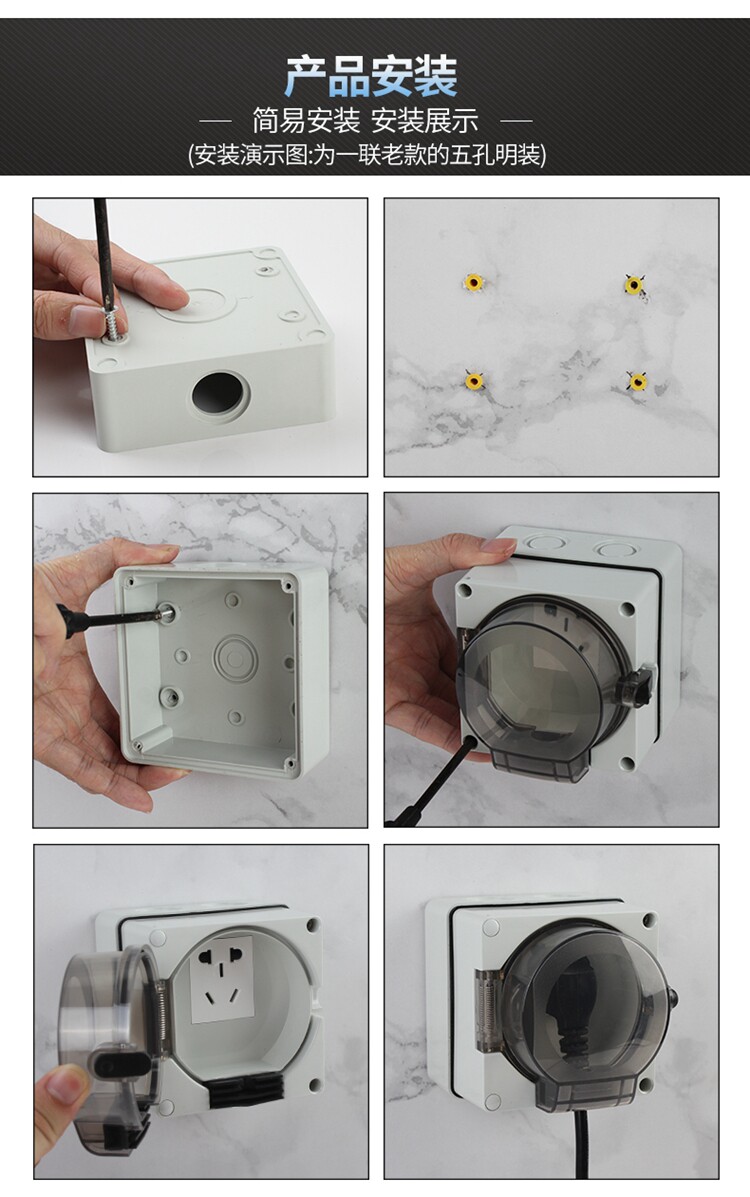 产品安装

— 简易安装 安装展示 —

(安装演示图:为一联老款的五孔明装)