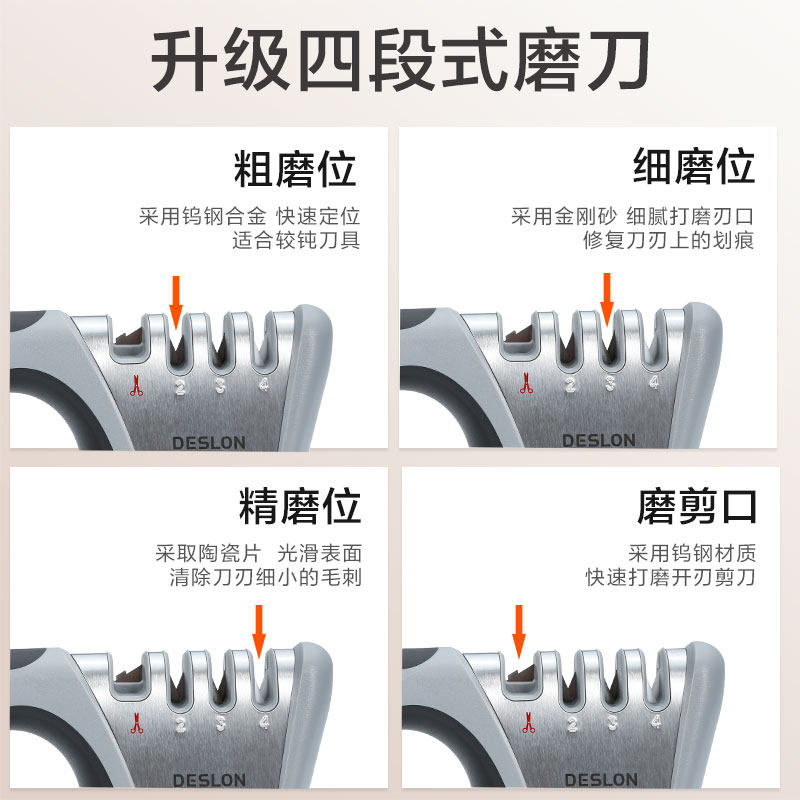 升级四段式磨刀

粗磨位

采用钨钢合金 快速定位
适合较钝刀具

2 3 4
DESLON

细磨位

采用金刚砂 细腻打磨刃口
修复刀刃上的划痕

2 3 4
DESLON

精磨位

采取陶瓷片 光滑表面
清除刀刃细小的毛刺

2 3 4
DESLON

磨剪口

采用钨钢材质
快速打磨开刃剪刀

2 3 4
DESLON