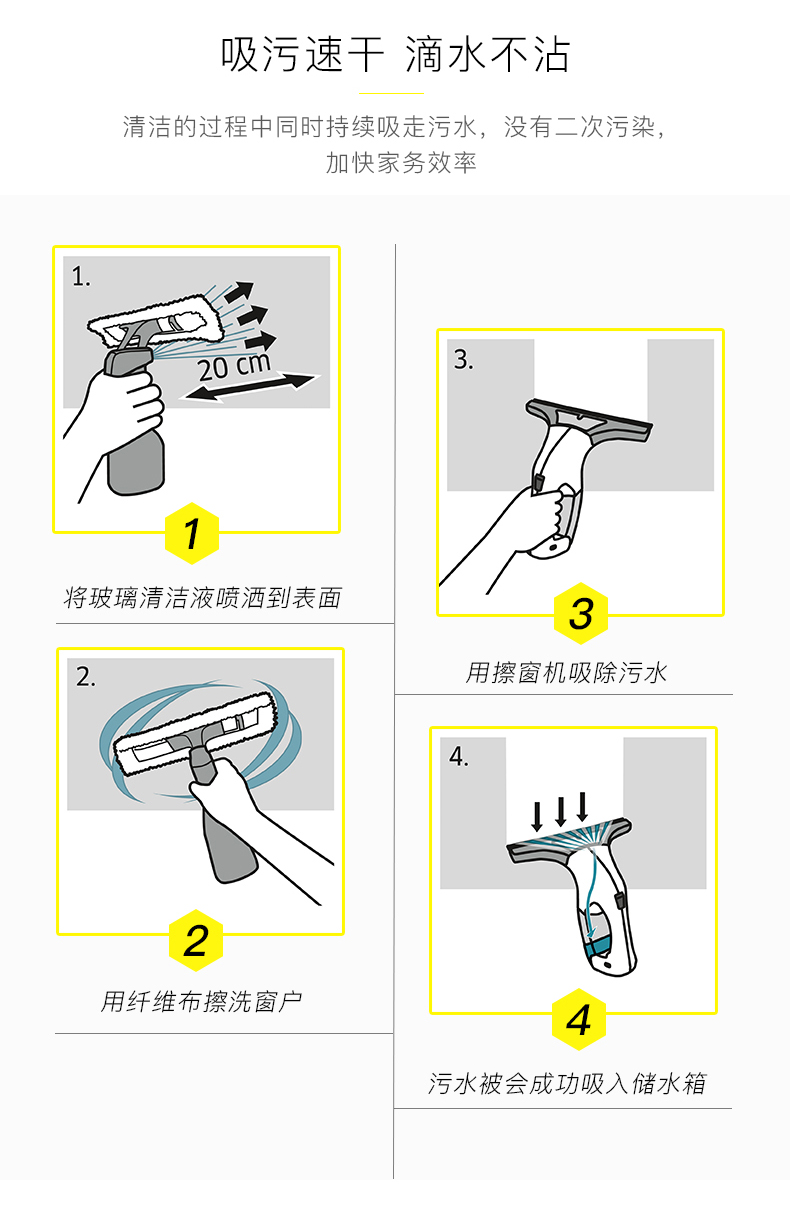 吸污速干 滴水不沾

清洁的过程中同时持续吸走污水，没有二次污染，加快家务效率

1.

20 cm

1

将玻璃清洁液喷洒到表面

2.

2

用纤维布擦洗窗户

3.

3

用擦窗机吸除污水

4.

4

污水被会成功吸入储水箱