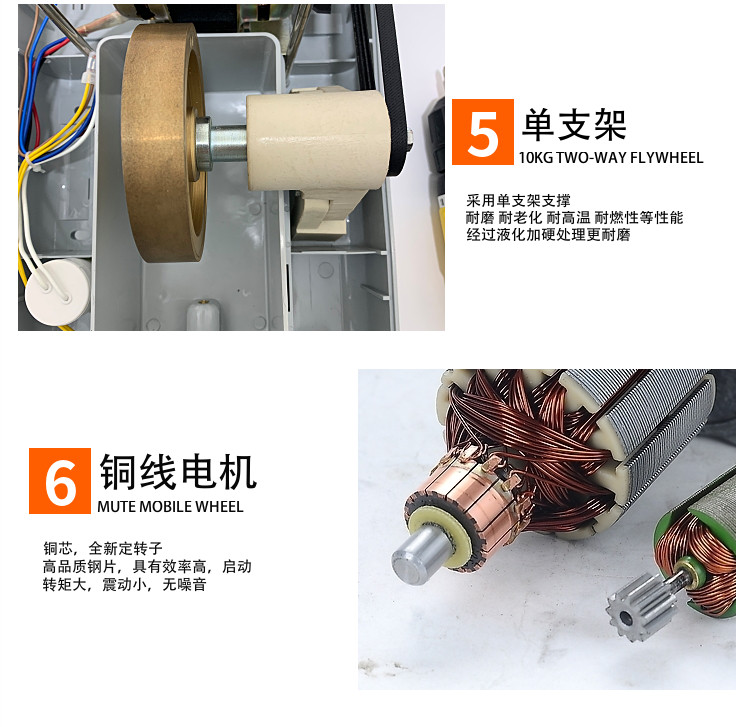 5 单支架
10KG TWO-WAY FLYWHEEL

采用单支架支撑
耐磨 耐老化 耐高温 耐燃性等性能
经过液化加硬处理更耐磨

6 铜线电机
MUTE MOBILE WHEEL

铜芯，全新定转子
高品质钢片，具有效率高，启动
转矩大，震动小，无噪音