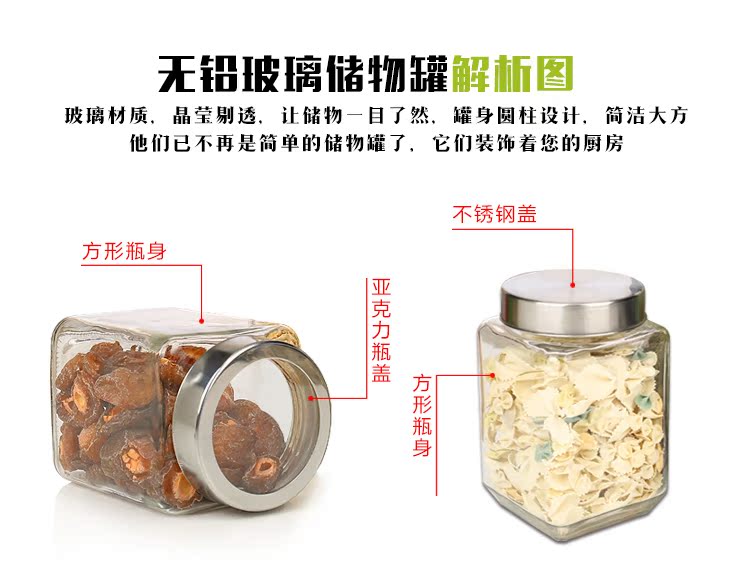 无铅玻璃储物罐解析图

玻璃材质，晶莹剔透，让储物一目了然，罐身圆柱设计，简洁大方
他们已不再是简单的储物罐了，它们装饰着您的厨房

方形瓶身

亚克力瓶盖

不锈钢盖

方形瓶身