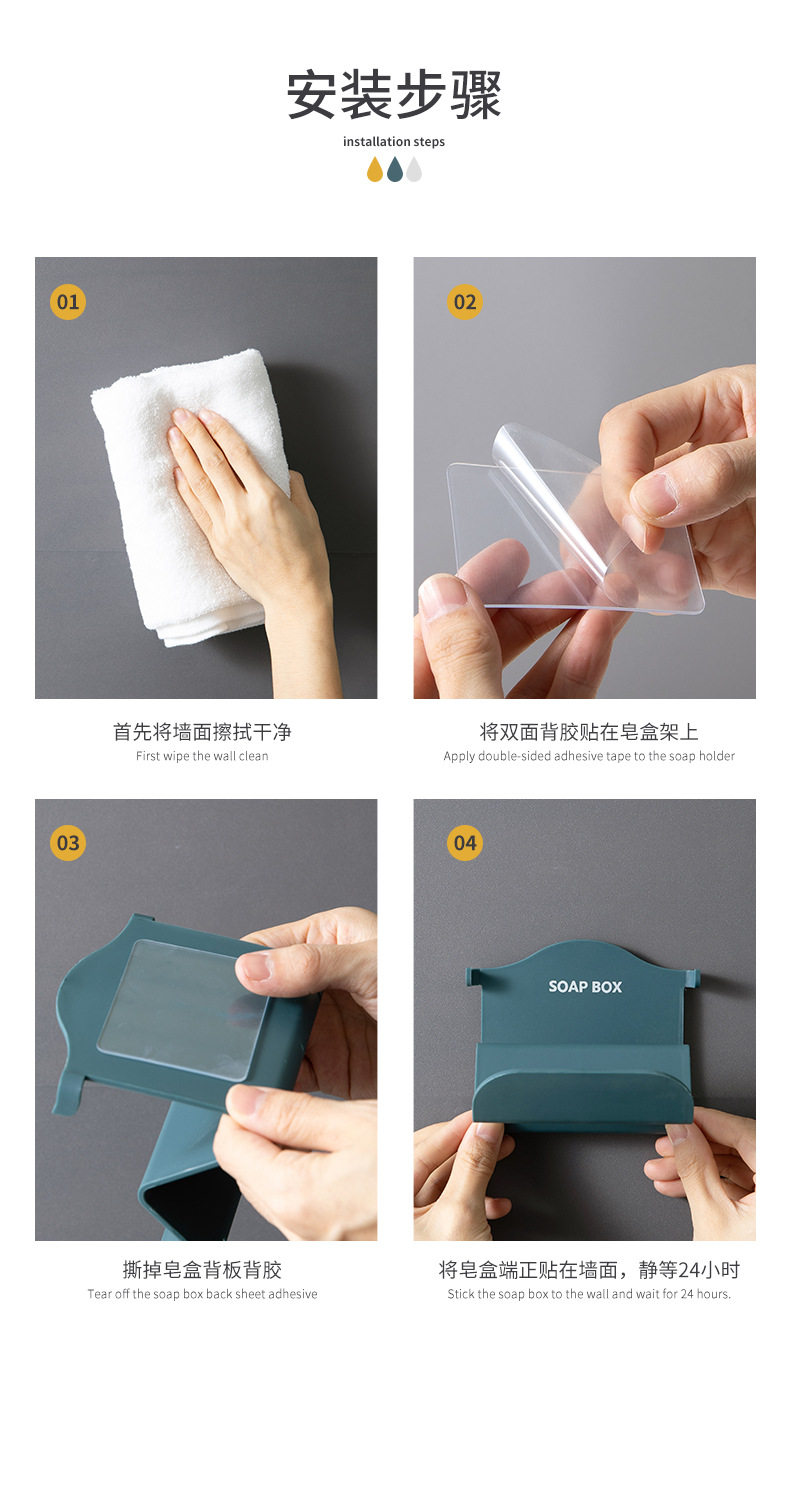 安装步骤
installation steps

01

首先将墙面擦拭干净
First wipe the wall clean

02

将双面背胶贴在皂盒架上
Apply double-sided adhesive tape to the soap holder

03

撕掉皂盒背板背胶
Tear off the soap box back sheet adhesive

04

SOAP BOX

将皂盒端正贴在墙面，静等24小时
Stick the soap box to the wall and wait for 24 hours.