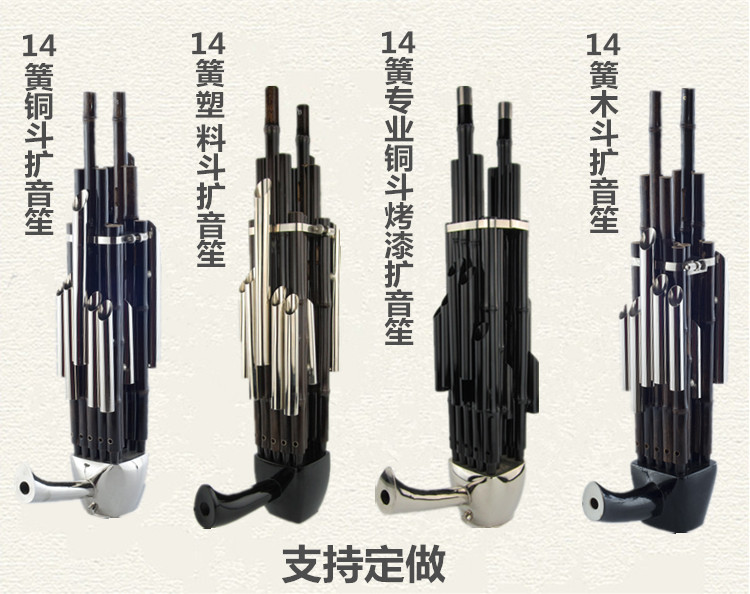 14簧铜斗扩音笙

14簧塑料斗扩音笙

14簧专业铜斗烤漆扩音笙

14簧木斗扩音笙

支持定做