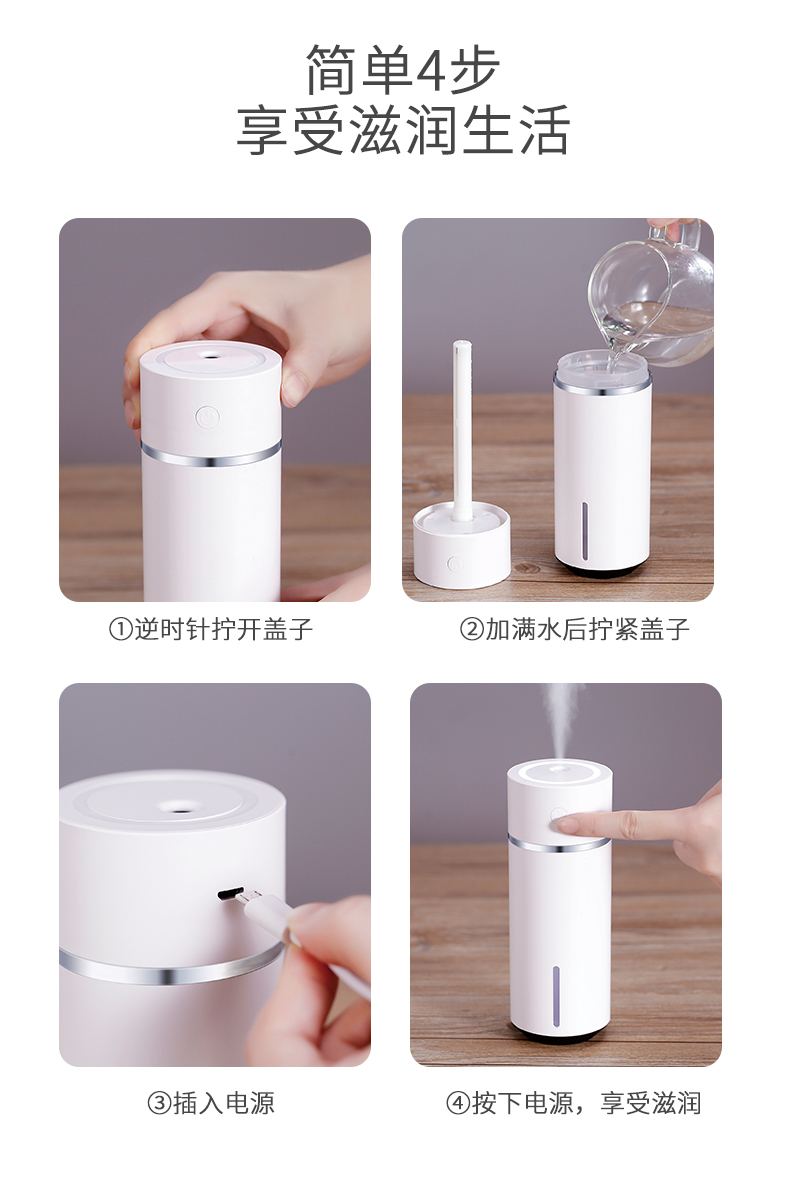 简单4步
享受滋润生活

①逆时针拧开盖子

②加满水后拧紧盖子

③插入电源

④按下电源，享受滋润