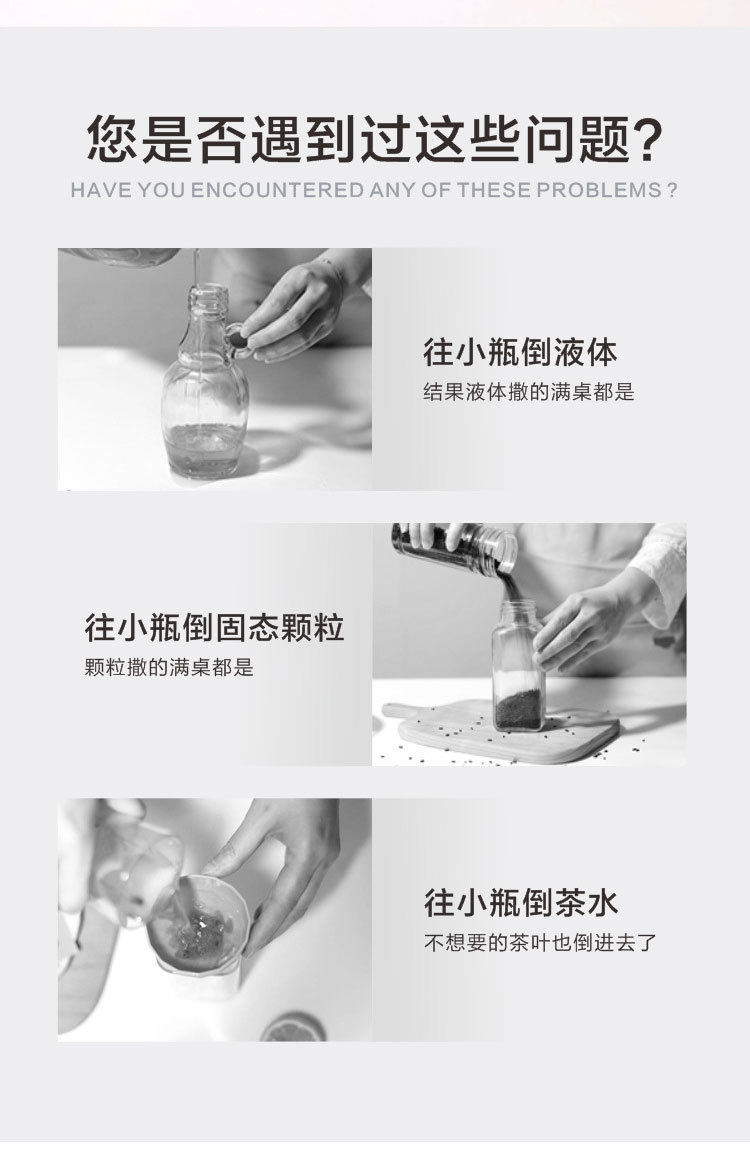 您是否遇到过这些问题?
HAVE YOU ENCOUNTERED ANY OF THESE PROBLEMS ?

往小瓶倒液体
结果液体撒的满桌都是

往小瓶倒固态颗粒
颗粒撒的满桌都是

往小瓶倒茶水
不想要的茶叶也倒进去了