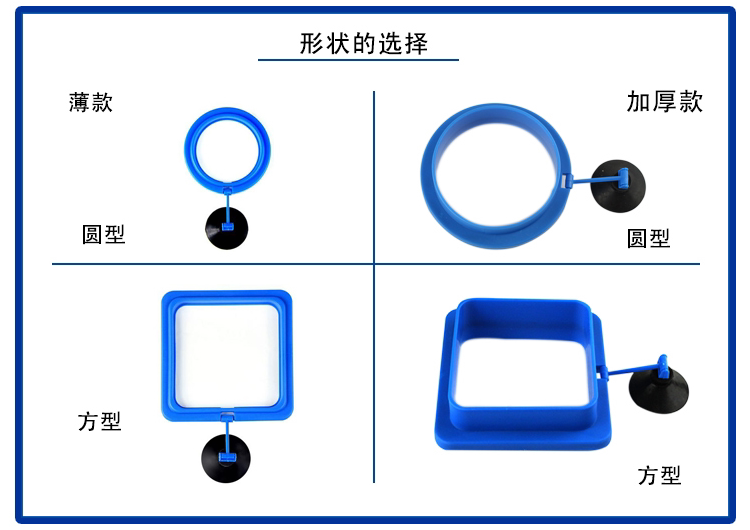 形状的选择

薄款

加厚款

圆型

圆型

方型

方型