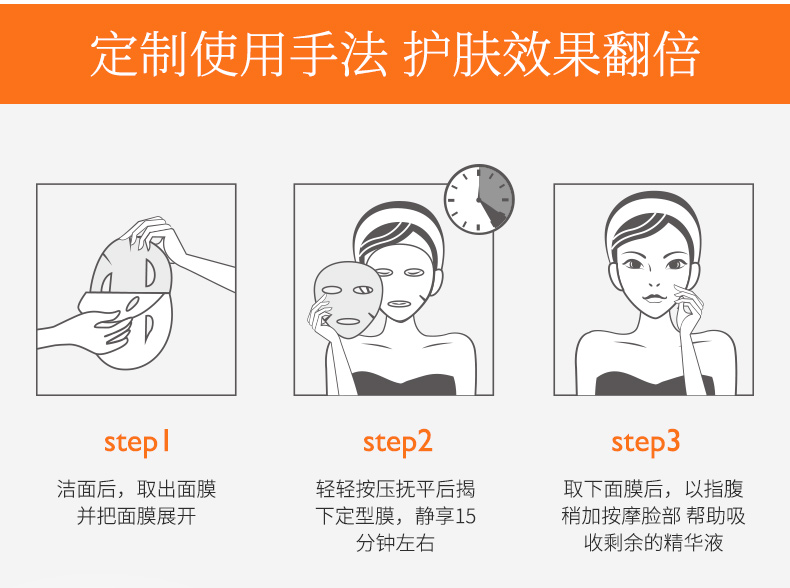 定制使用手法 护肤效果翻倍

step1

洁面后，取出面膜并把面膜展开

step2

轻轻按压抚平后揭下定型膜，静享15分钟左右

step3

取下面膜后，以指腹稍加按摩脸部 帮助吸收剩余的精华液