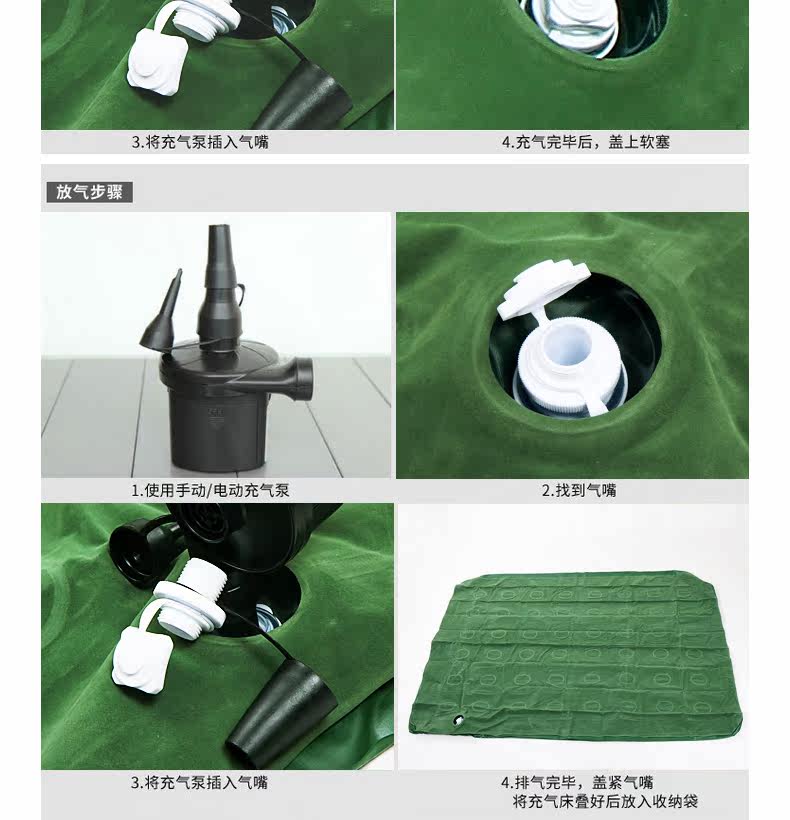 3.将充气泵插入气嘴

4.充气完毕后，盖上软塞

放气步骤

1.使用手动/电动充气泵

2.找到气嘴

3.将充气泵插入气嘴

4.排气完毕，盖紧气嘴
将充气床叠好后放入收纳袋