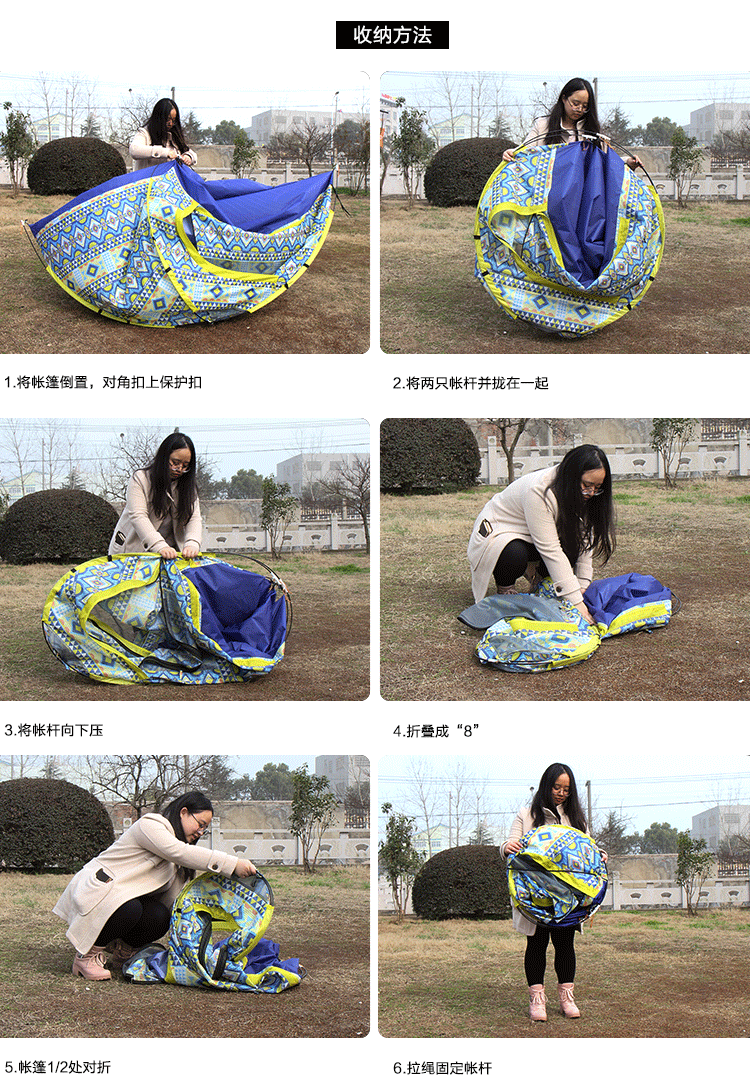 收纳方法

1.将帐篷倒置，对角扣上保护扣

2.将两只帐杆并拢在一起

3.将帐杆向下压

4.折叠成“8”

5.帐篷1/2处对折

6.拉绳固定帐杆