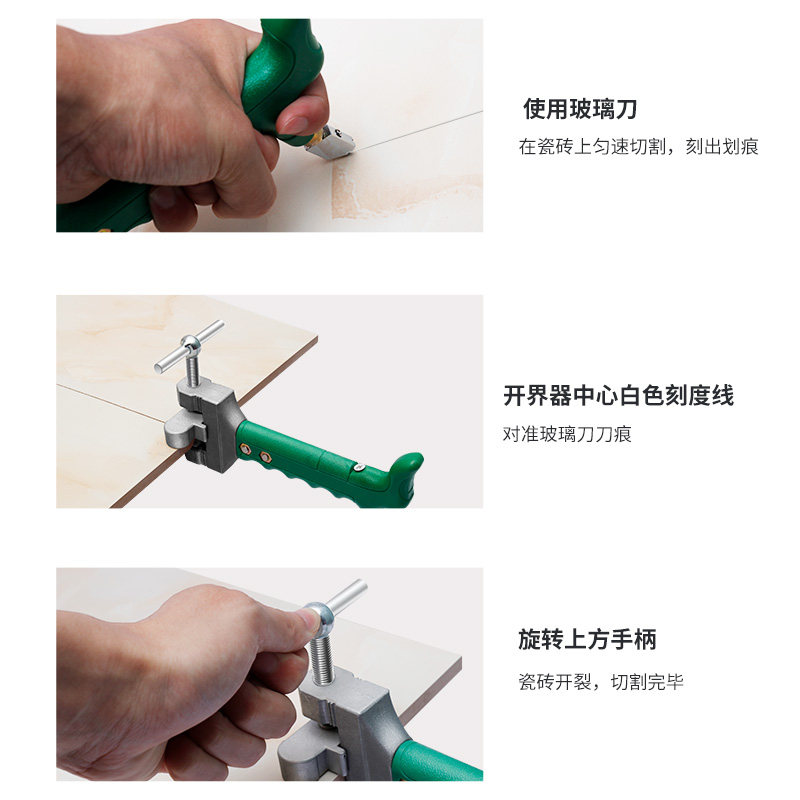 使用玻璃刀

在瓷砖上匀速切割，刻出划痕

开界器中心白色刻度线

对准玻璃刀刀痕

旋转上方手柄

瓷砖开裂，切割完毕