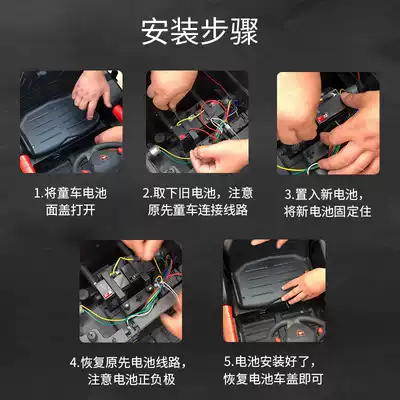 安装步骤

1.将童车电池面盖打开

2.取下旧电池，注意原先童车连接线路

3.置入新电池，将新电池固定住

4.恢复原先电池线路，注意电池正负极

5.电池安装好了，恢复电池车盖即可