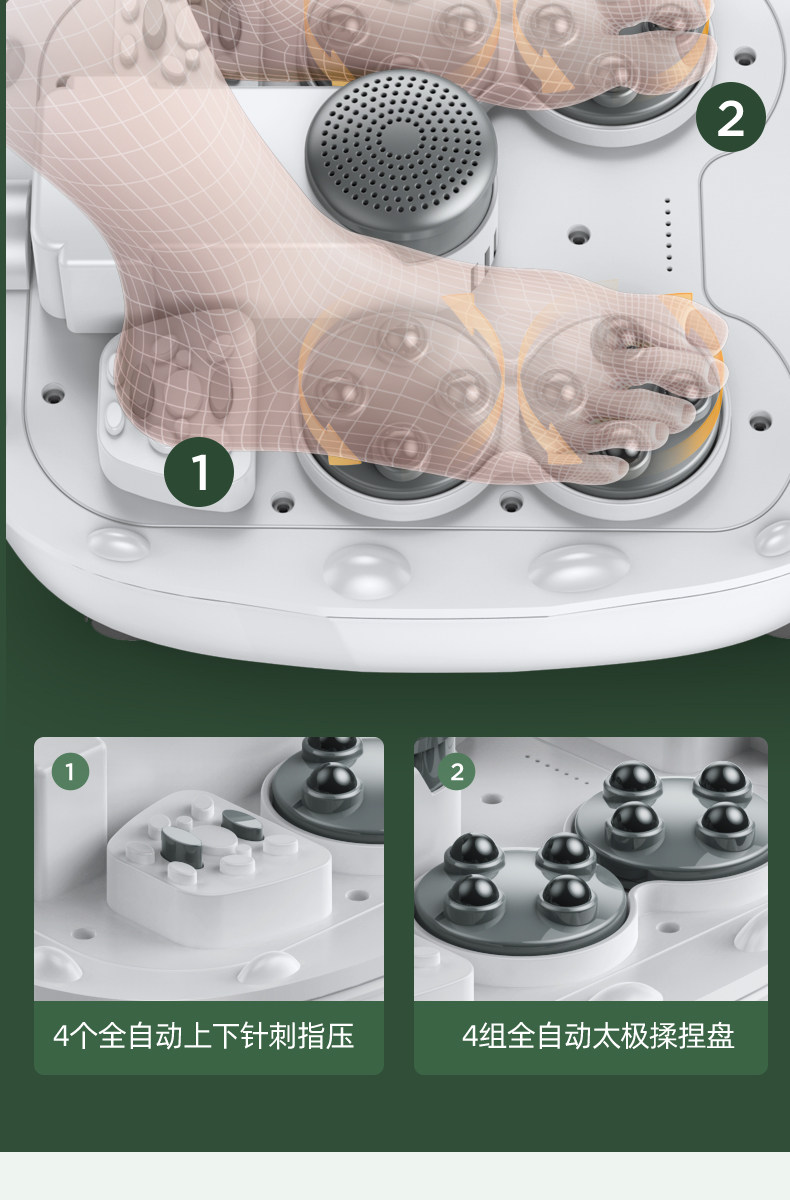 2

1

1

4个全自动上下针刺指压

2

4组全自动太极揉捏盘