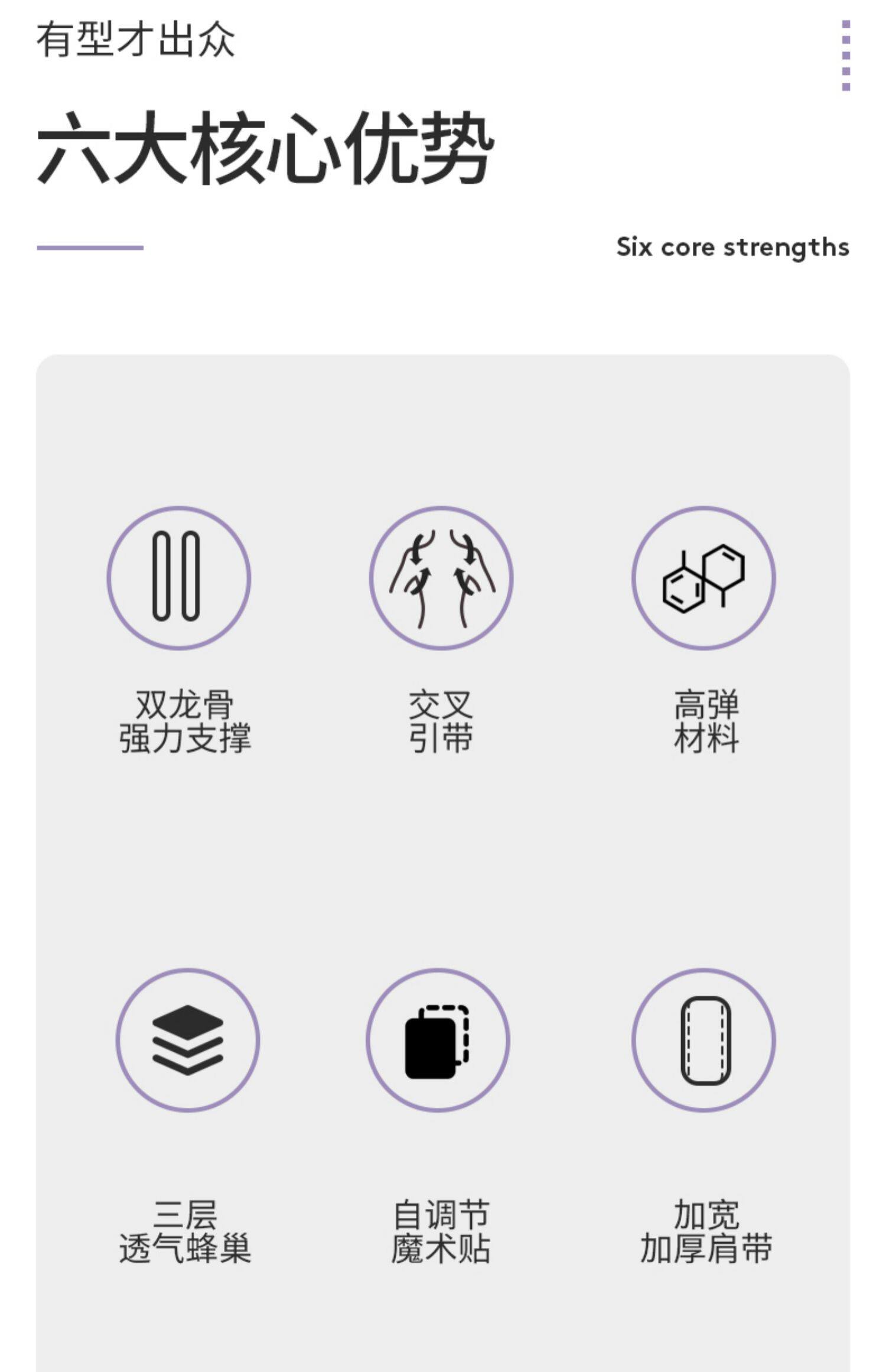 有型才出众

六大核心优势

Six core strengths

双龙骨
强力支撑

交叉
引带

高弹
材料

三层
透气蜂巢

自调节
魔术贴

加宽
加厚肩带