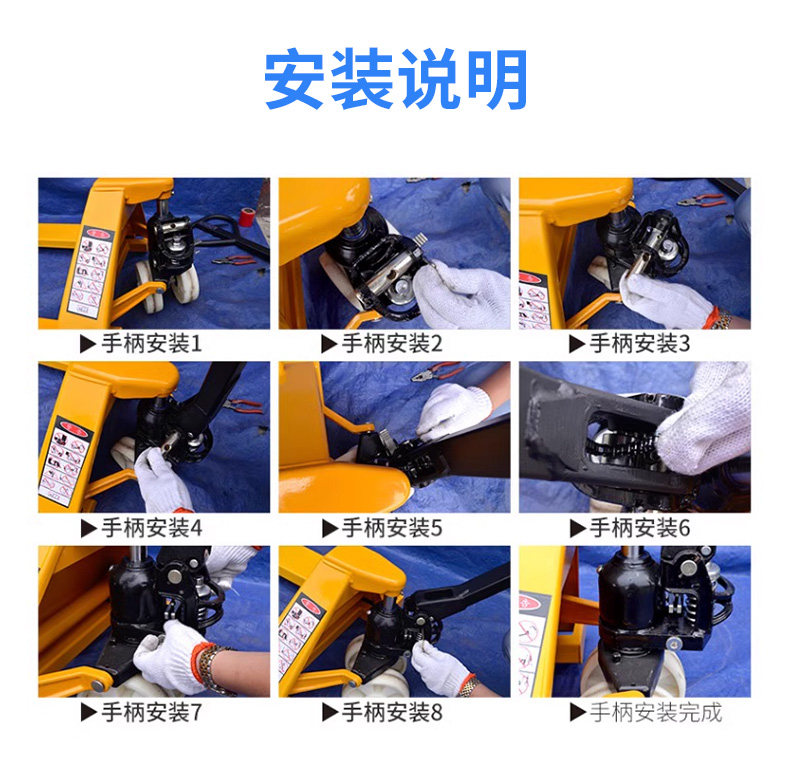 安装说明

▶手柄安装1

▶手柄安装2

▶手柄安装3

▶手柄安装4

▶手柄安装5

▶手柄安装6

▶手柄安装7

▶手柄安装8

▶手柄安装完成