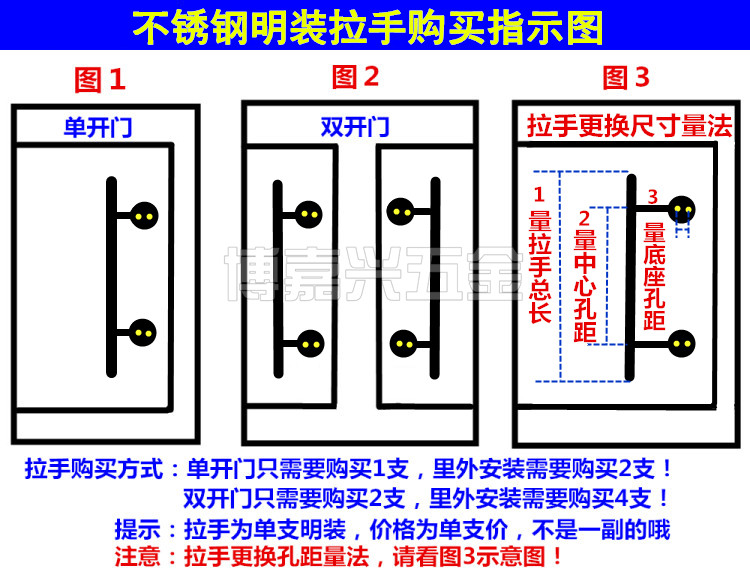 不锈钢明装拉手购买指示图

图 1

单开门

图 2

双开门

图 3

拉手更换尺寸量法

1 量拉手总长

2 量中心孔距

3 量底座孔距

博嘉兴五金

拉手购买方式：单开门只需要购买1支，里外安装需要购买2支！
双开门只需要购买2支，里外安装需要购买4支！

提示：拉手为单支明装，价格为单支价，不是一副的哦

注意：拉手更换孔距量法，请看图3示意图！