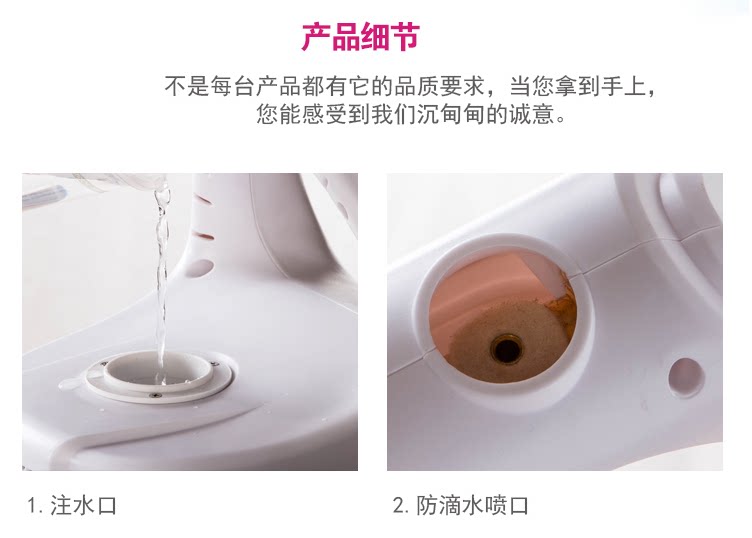 产品细节

不是每台产品都有它的品质要求，当您拿到手上，您能感受到我们沉甸甸的诚意。

1. 注水口

2. 防滴水喷口