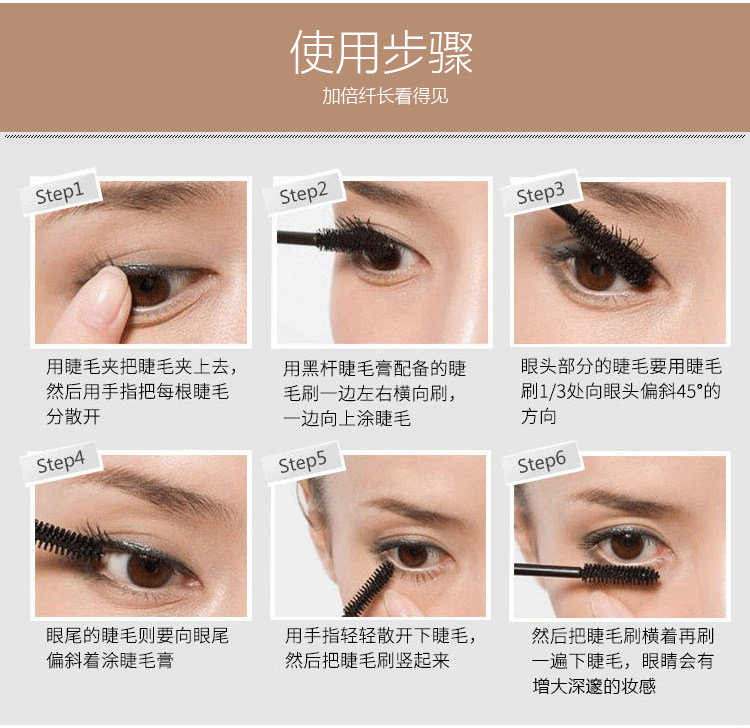 使用步骤

加倍纤长看得见

Step1

用睫毛夹把睫毛夹上去，然后用手指把每根睫毛分散开

Step2

用黑杆睫毛膏配备的睫毛刷一边左右横向刷，一边向上涂睫毛

Step3

眼头部分的睫毛要用睫毛刷1/3处向眼头偏斜45°的方向

Step4

眼尾的睫毛则要向眼尾偏斜着涂睫毛膏

Step5

用手指轻轻散开下睫毛，然后把睫毛刷竖起来

Step6

然后把睫毛刷横着再刷一遍下睫毛，眼睛会有增大深邃的妆感