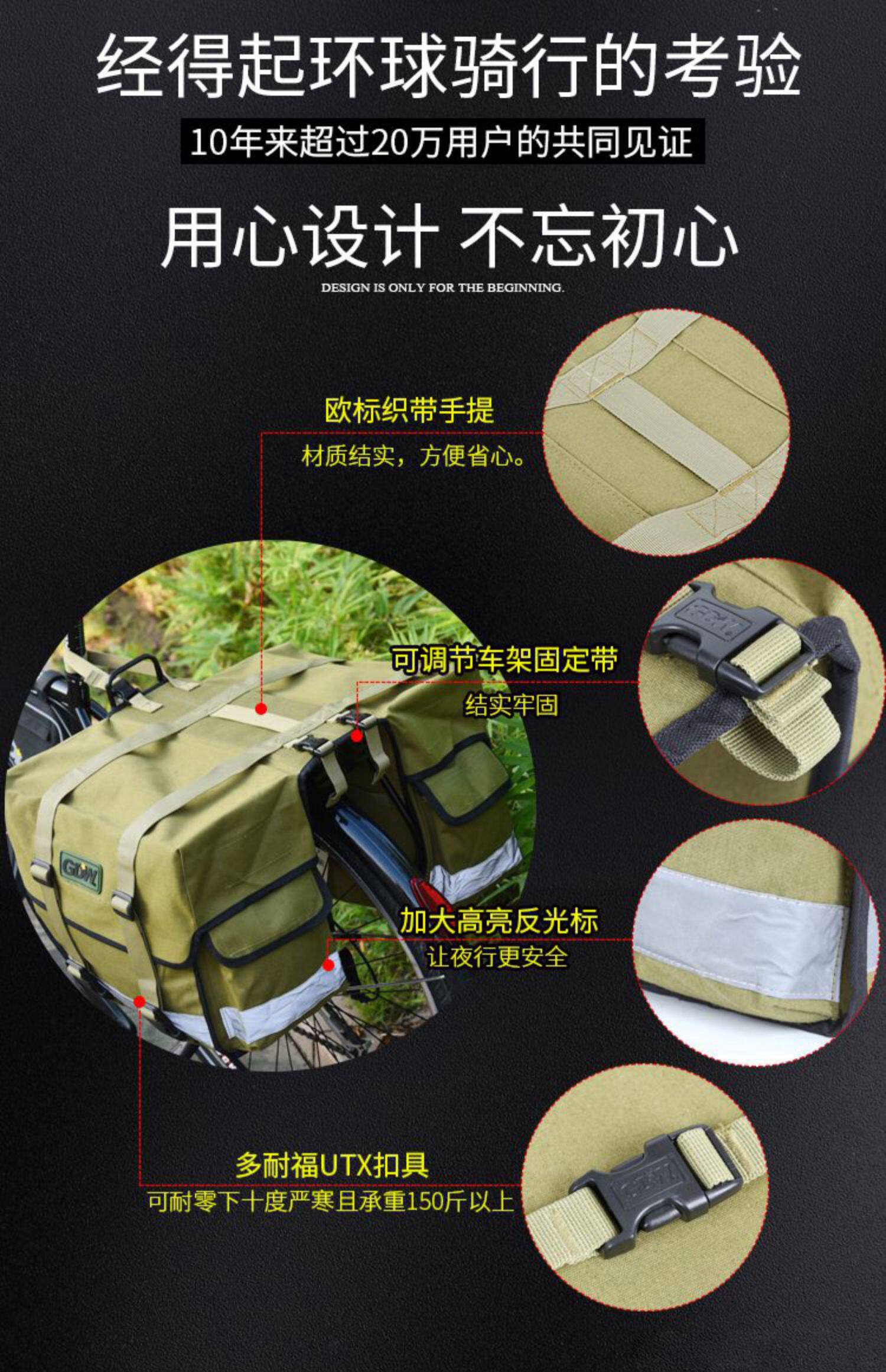 经得起环球骑行的考验

10年来超过20万用户的共同见证

用心设计 不忘初心

DESIGN IS ONLY FOR THE BEGINNING.

欧标织带手提

材质结实，方便省心。

可调节车架固定带

结实牢固

GDWL

加大高亮反光标

让夜行更安全

多耐福UTX扣具

可耐零下十度严寒且承重150斤以上