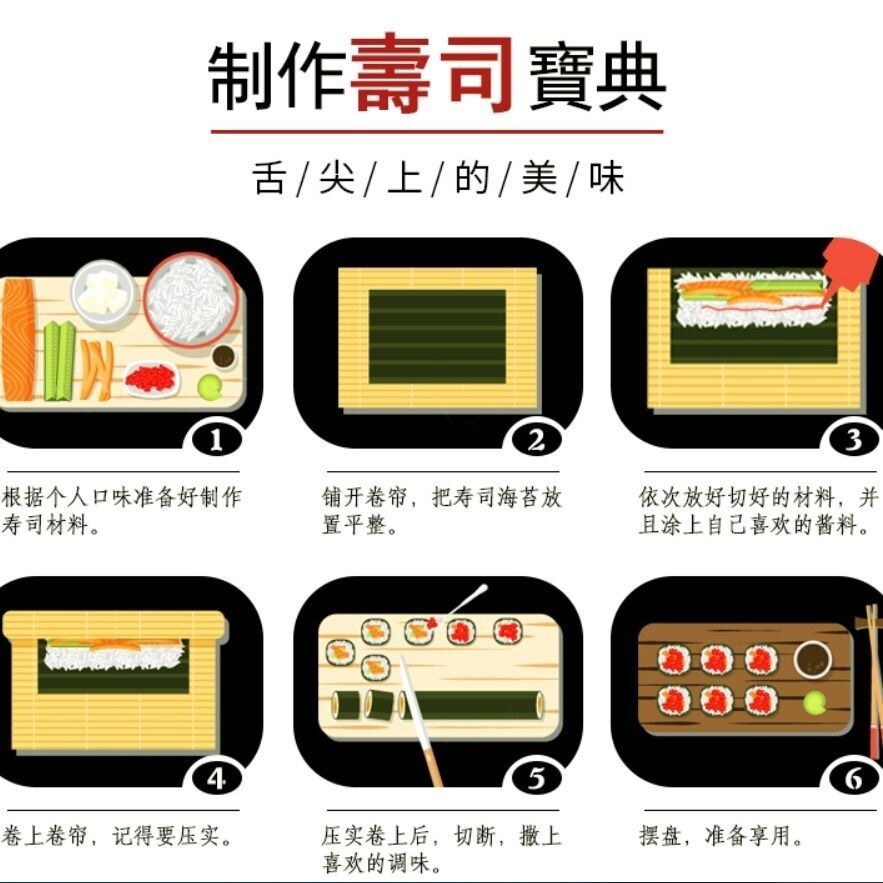 制作壽司寶典

舌/尖/上/的/美/味

1

根据个人口味准备好制作寿司材料。

2

铺开卷帘，把寿司海苔放置平整。

3

依次放好切好的材料，并且涂上自己喜欢的酱料。

4

卷上卷帘，记得要压实。

5

压实卷上后，切断，撒上喜欢的调味。

6

摆盘，准备享用。