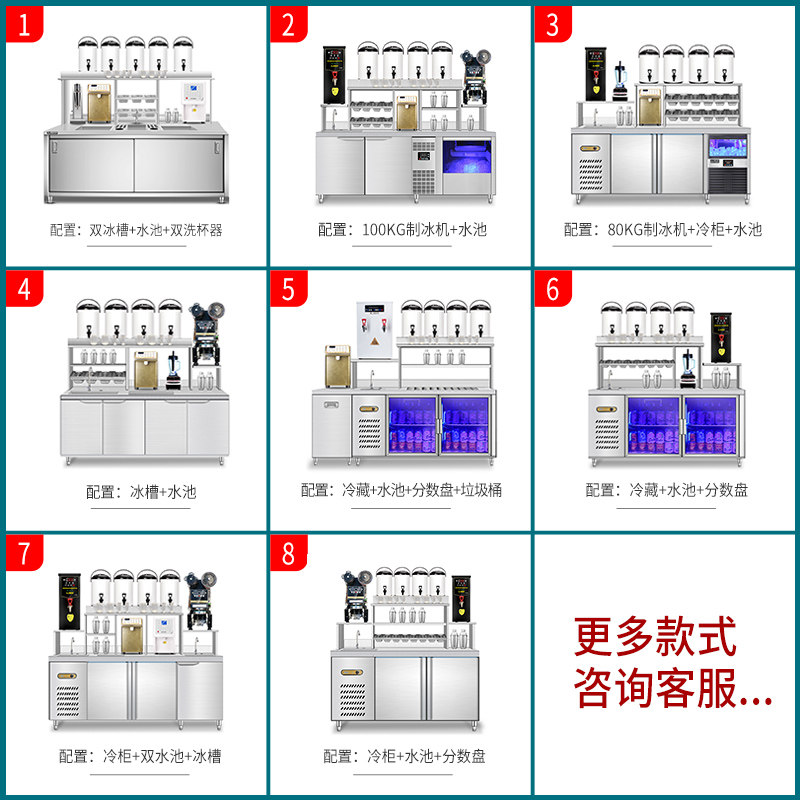 1
配置：双冰槽+水池+双洗杯器

2
配置：100KG制冰机+水池

3
配置：80KG制冰机+冷柜+水池

4
配置：冰槽+水池

5
配置：冷藏+水池+分数盘+垃圾桶

6
配置：冷藏+水池+分数盘

7
配置：冷柜+双水池+冰槽

8
配置：冷柜+水池+分数盘

更多款式
咨询客服...