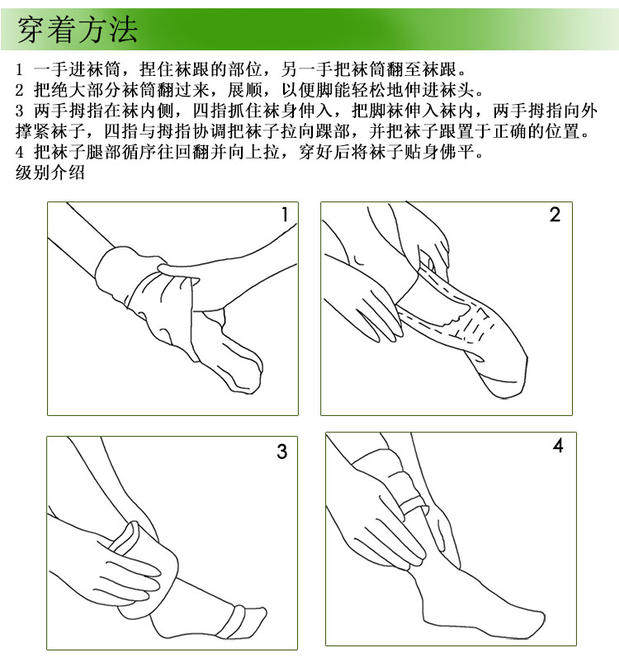 穿着方法

1 一手进袜筒，捏住袜跟的部位，另一手把袜筒翻至袜跟。
2 把绝大部分袜筒翻过来，展顺，以便脚能轻松地伸进袜头。
3 两手拇指在袜内侧，四指抓住袜身伸入，把脚袜伸入袜内，两手拇指向外撑紧袜子，四指与拇指协调把袜子拉向踝部，并把袜子跟置于正确的位置。
4 把袜子腿部循序往回翻并向上拉，穿好后将袜子贴身佛平。
级别介绍

1

2

3

4