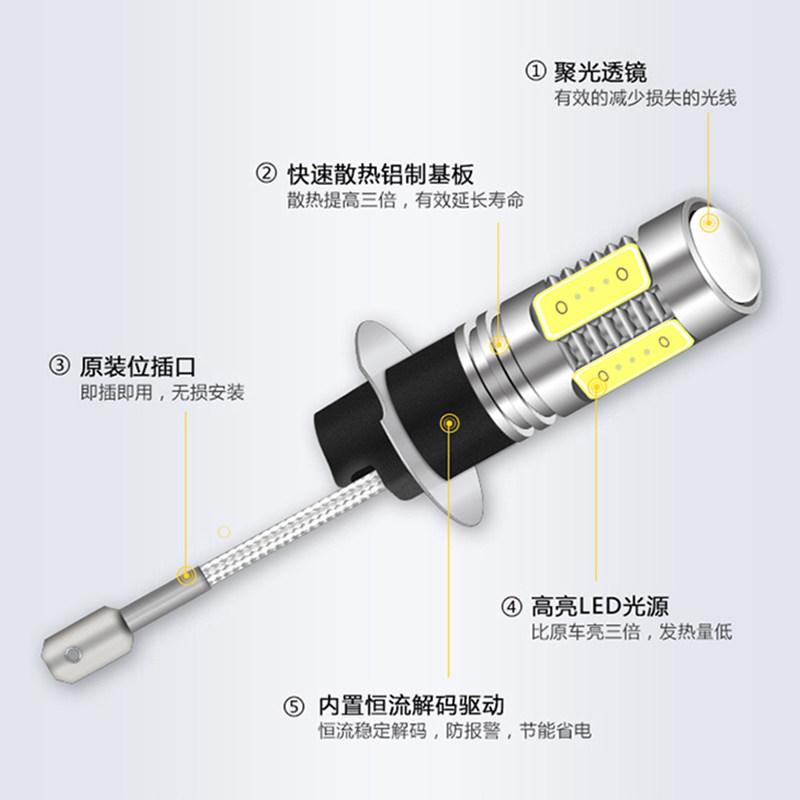 ① 聚光透镜
有效的减少损失的光线

② 快速散热铝制基板
散热提高三倍，有效延长寿命

③ 原装位插口
即插即用，无损安装

④ 高亮LED光源
比原车亮三倍，发热量低

⑤ 内置恒流解码驱动
恒流稳定解码，防报警，节能省电