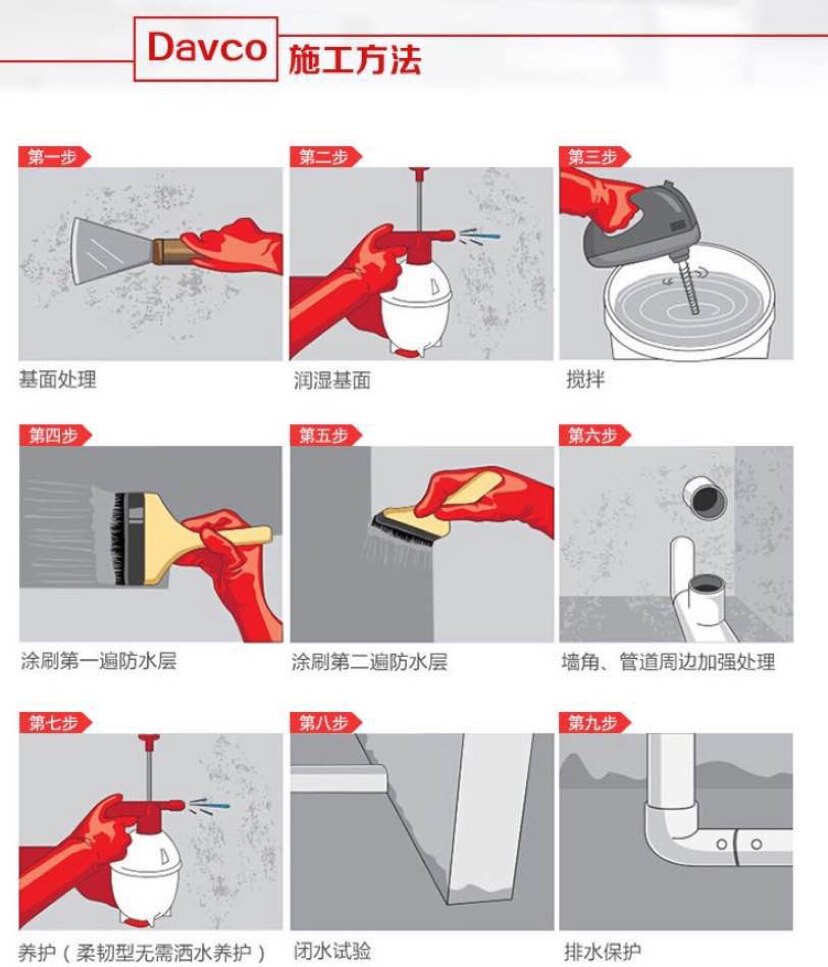 Davco 施工方法

第一步

基面处理

第二步

润湿基面

第三步

搅拌

第四步

涂刷第一遍防水层

第五步

涂刷第二遍防水层

第六步

墙角、管道周边加强处理

第七步

养护（柔韧型无需洒水养护）

第八步

闭水试验

第九步

排水保护