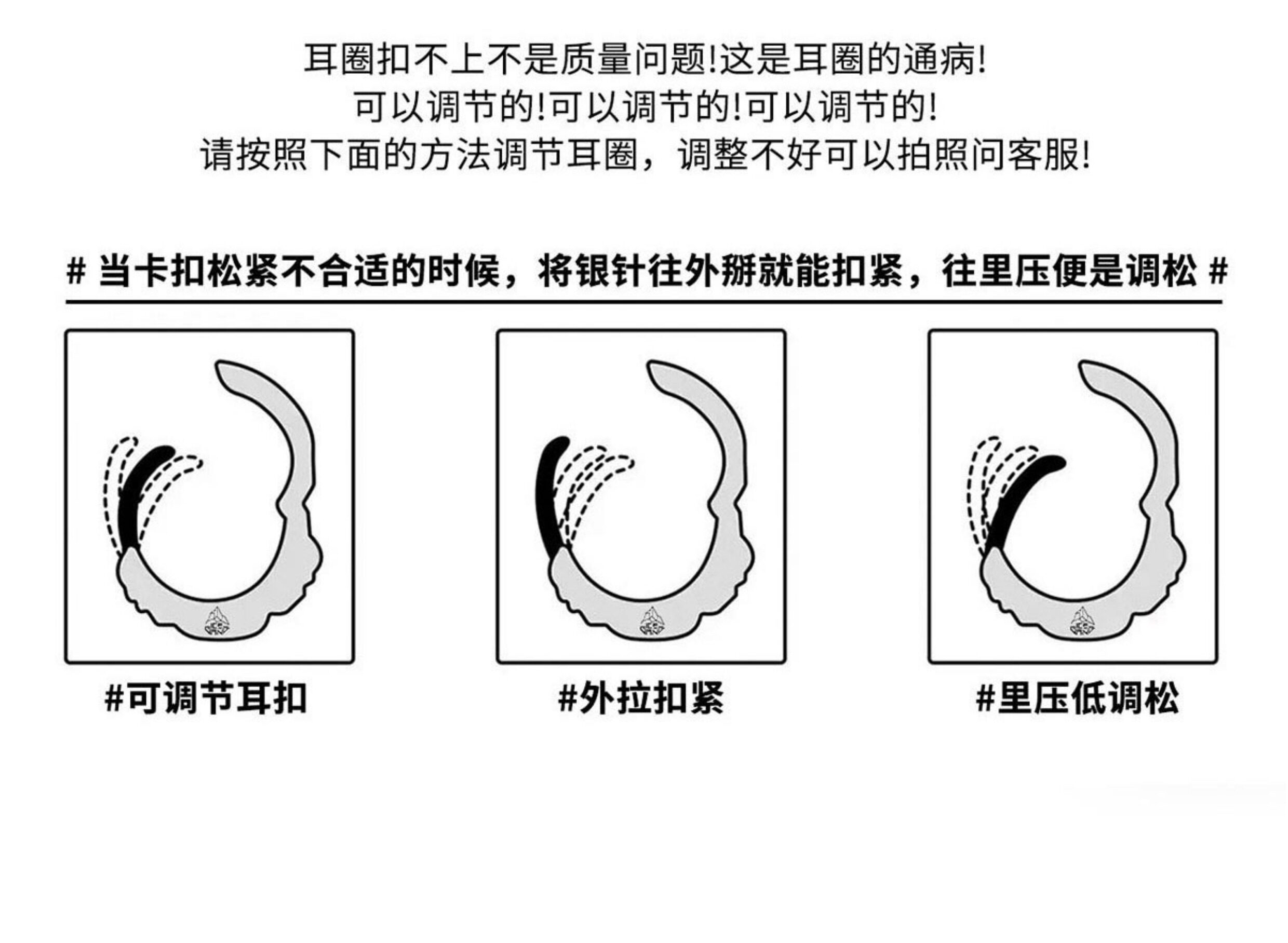 耳圈扣不上不是质量问题!这是耳圈的通病!
可以调节的!可以调节的!可以调节的!
请按照下面的方法调节耳圈，调整不好可以拍照问客服!

# 当卡扣松紧不合适的时候，将银针往外掰就能扣紧，往里压便是调松 #

#可调节耳扣

#外拉扣紧

#里压低调松