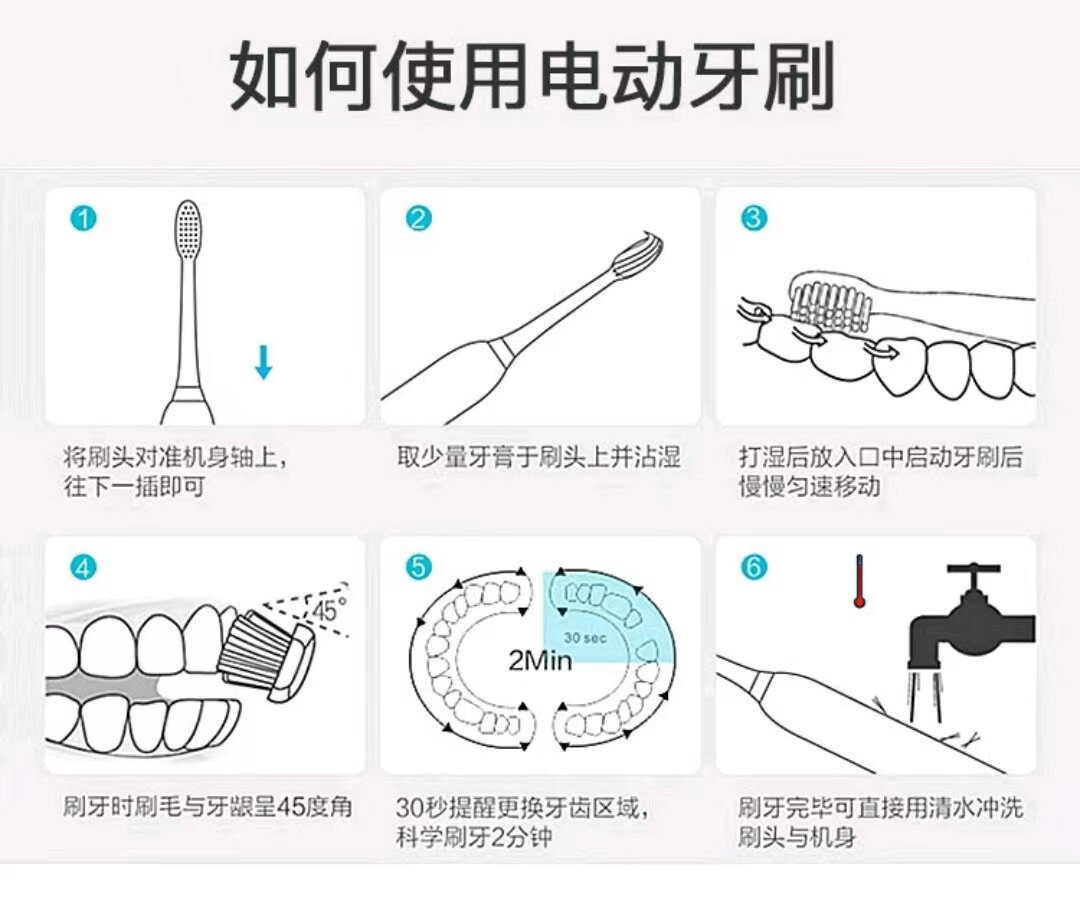 如何使用电动牙刷

1

将刷头对准机身轴上，往下一插即可

2

取少量牙膏于刷头上并沾湿

3

打湿后放入口中启动牙刷后慢慢匀速移动

4

45°

刷牙时刷毛与牙龈呈45度角

5

30 sec

2Min

30秒提醒更换牙齿区域，科学刷牙2分钟

6

刷牙完毕可直接用清水冲洗刷头与机身