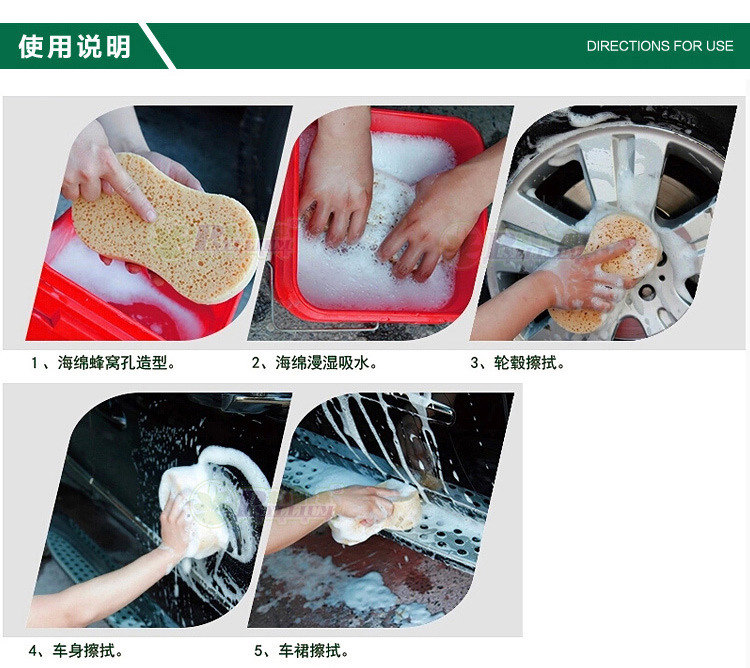 使用说明

DIRECTIONS FOR USE

1、海绵蜂窝孔造型。

2、海绵浸湿吸水。

3、轮毂擦拭。

4、车身擦拭。

5、车裙擦拭。