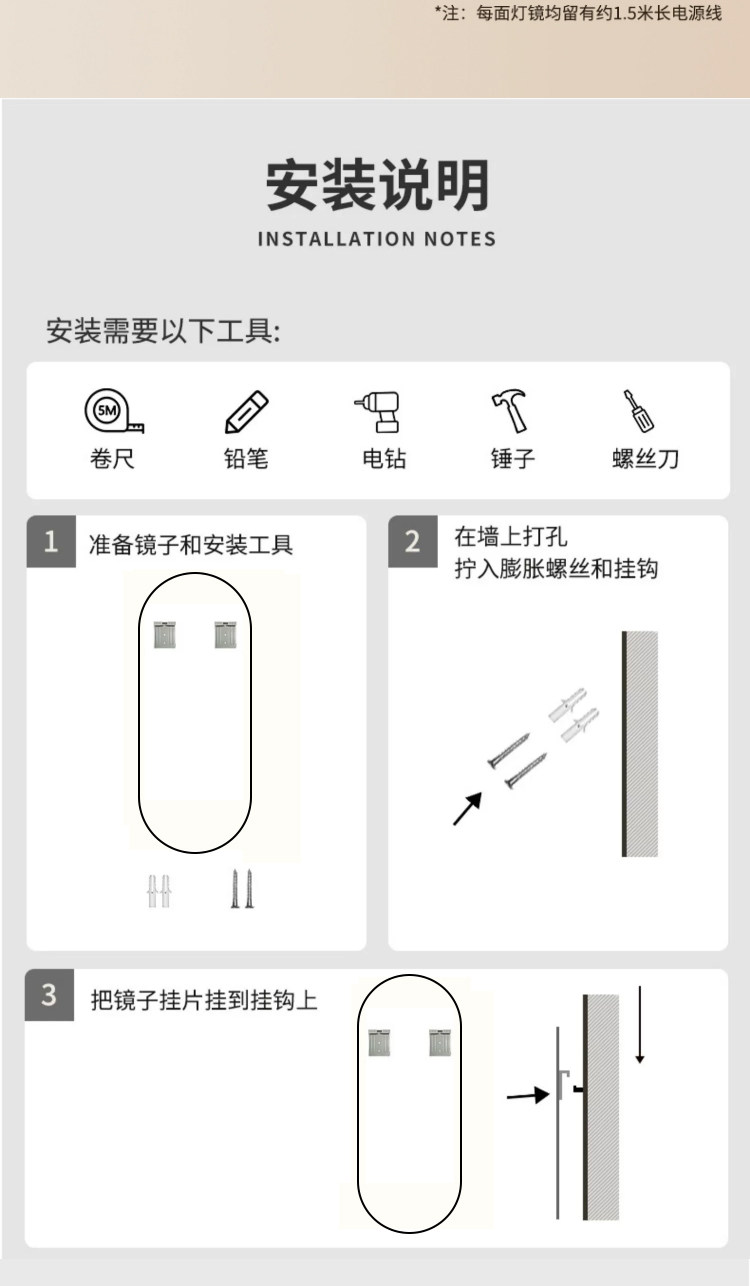 *注：每面灯镜均留有约1.5米长电源线

安装说明
INSTALLATION NOTES

安装需要以下工具:

5M
卷尺
铅笔
电钻
锤子
螺丝刀

1 准备镜子和安装工具

2 在墙上打孔
拧入膨胀螺丝和挂钩

3 把镜子挂片挂到挂钩上