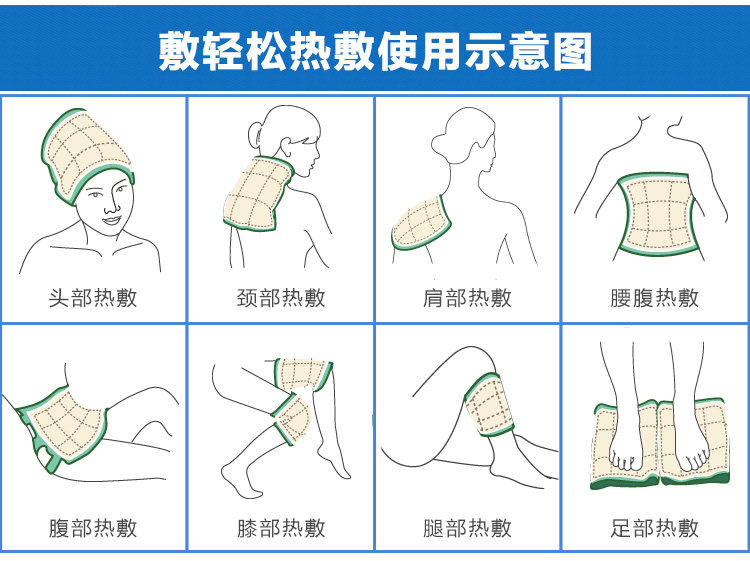 敷轻松热敷使用示意图

头部热敷

颈部热敷

肩部热敷

腰腹热敷

腹部热敷

膝部热敷

腿部热敷

足部热敷