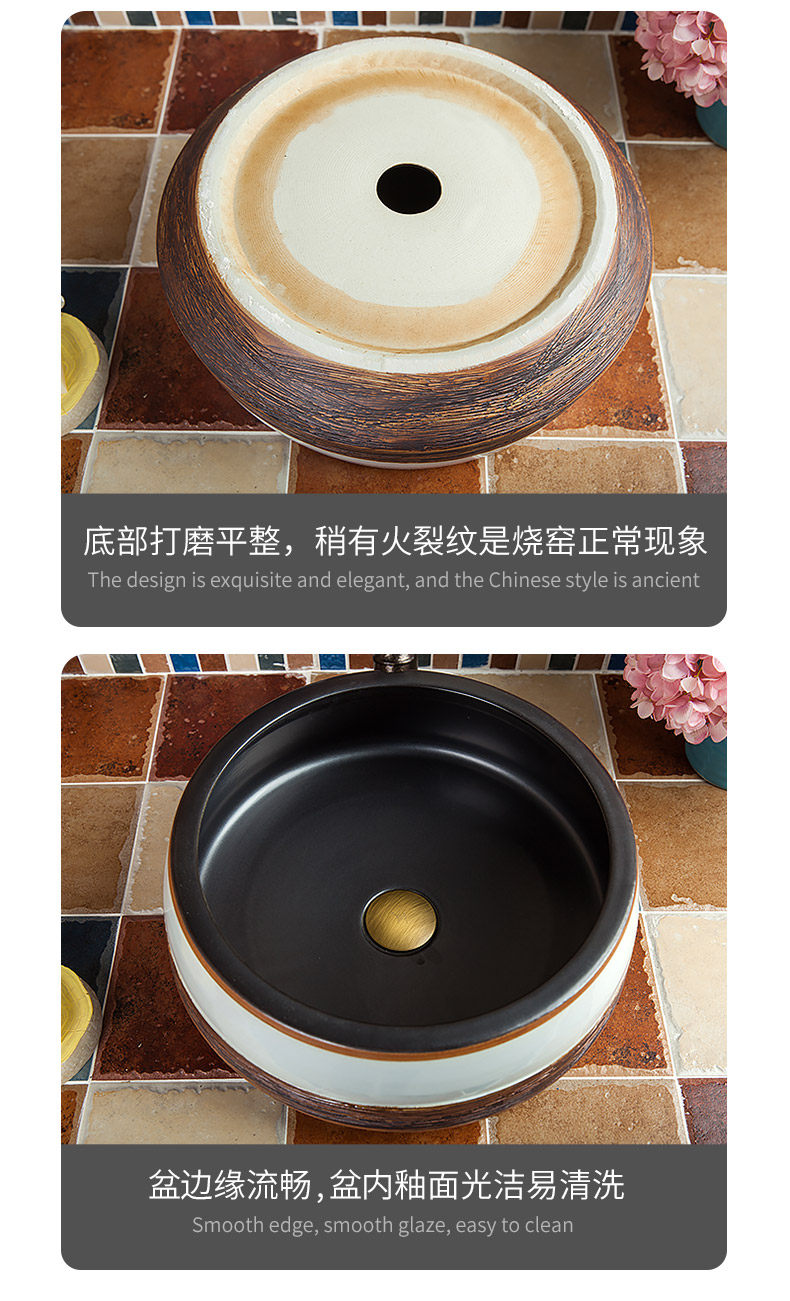 底部打磨平整，稍有火裂纹是烧窑正常现象
The design is exquisite and elegant, and the Chinese style is ancient

盆边缘流畅,盆内釉面光洁易清洗
Smooth edge, smooth glaze, easy to clean